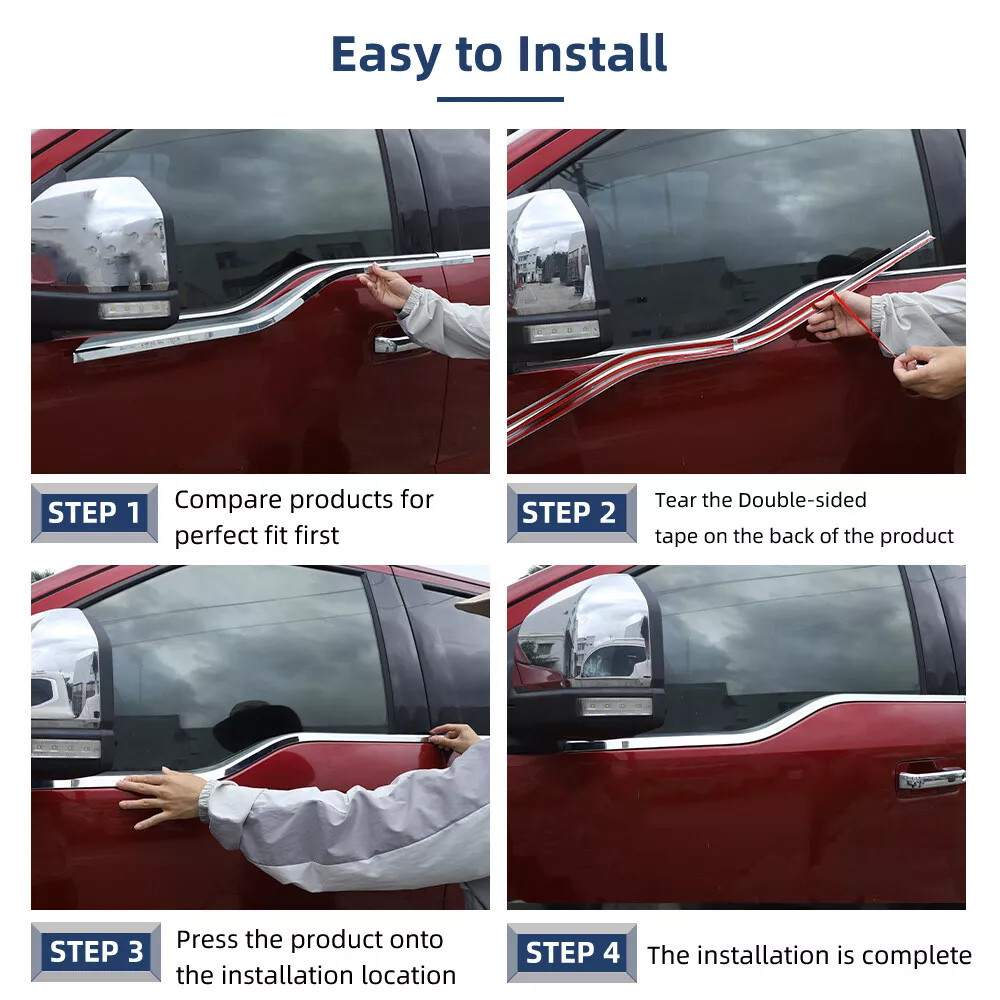 Easy to Install

STEP 1 Compare products for perfect fit first

STEP 2 Tear the Double-sided tape on the back of the product

STEP 3 Press the product onto the installation location

STEP 4 The installation is complete