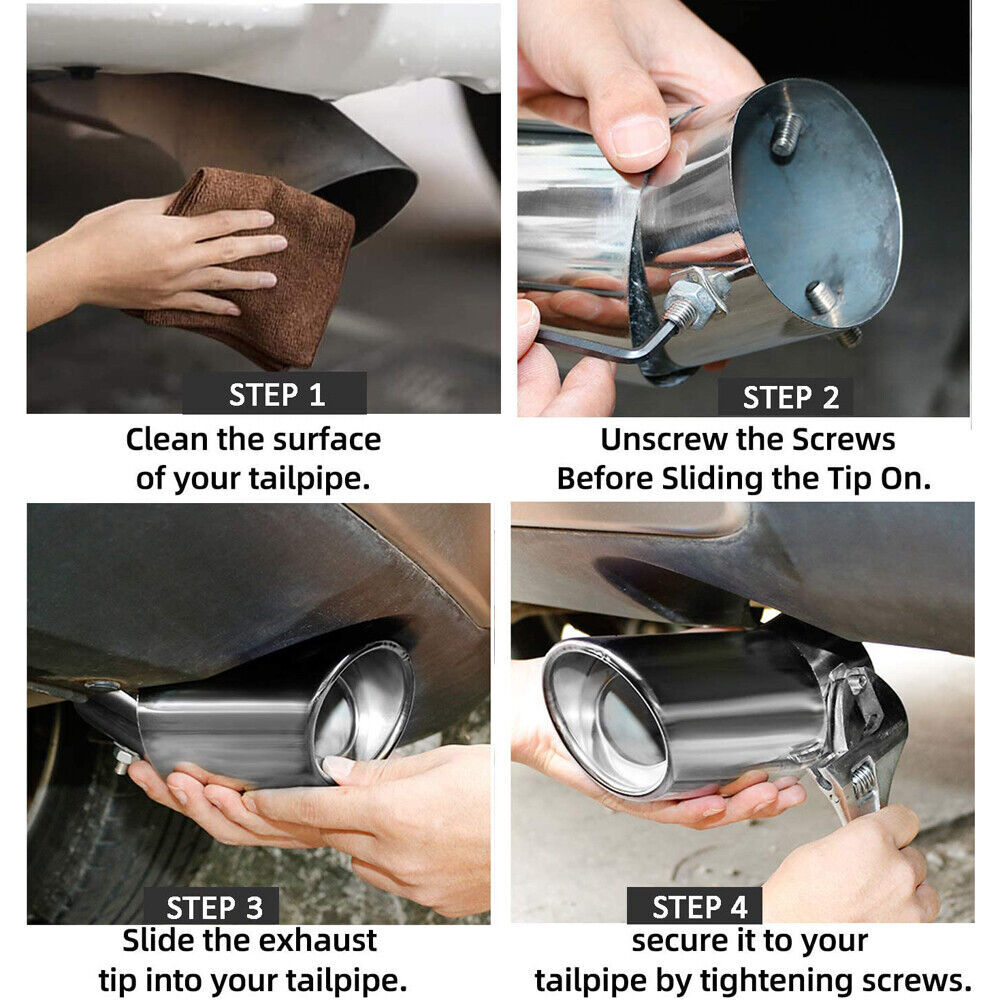 STEP 1
Clean the surface of your tailpipe.

STEP 2
Unscrew the Screws Before Sliding the Tip On.

STEP 3
Slide the exhaust tip into your tailpipe.

STEP 4
secure it to your tailpipe by tightening screws.