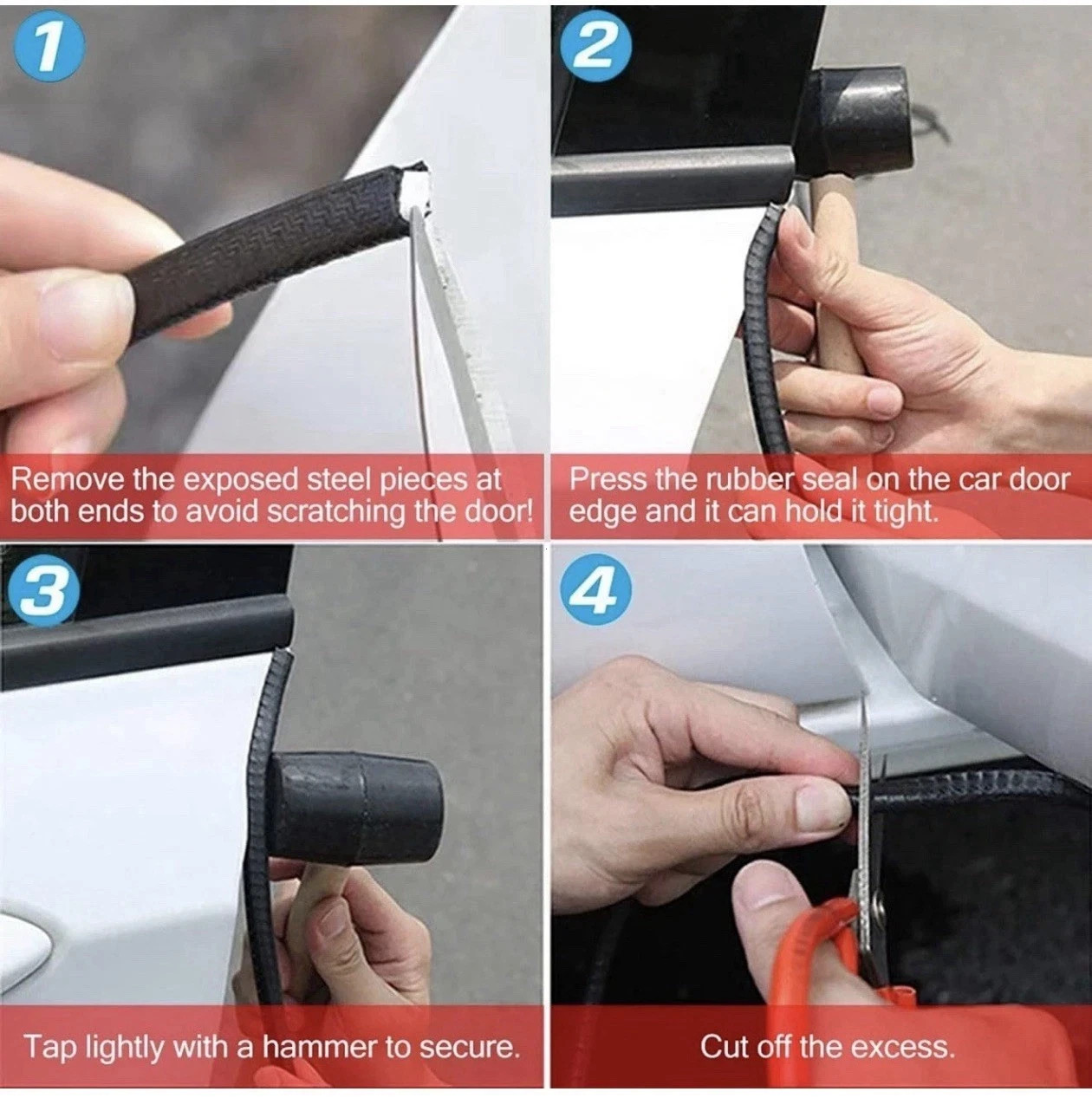 1

Remove the exposed steel pieces at both ends to avoid scratching the door!

2

Press the rubber seal on the car door edge and it can hold it tight.

3

Tap lightly with a hammer to secure.

4

Cut off the excess.