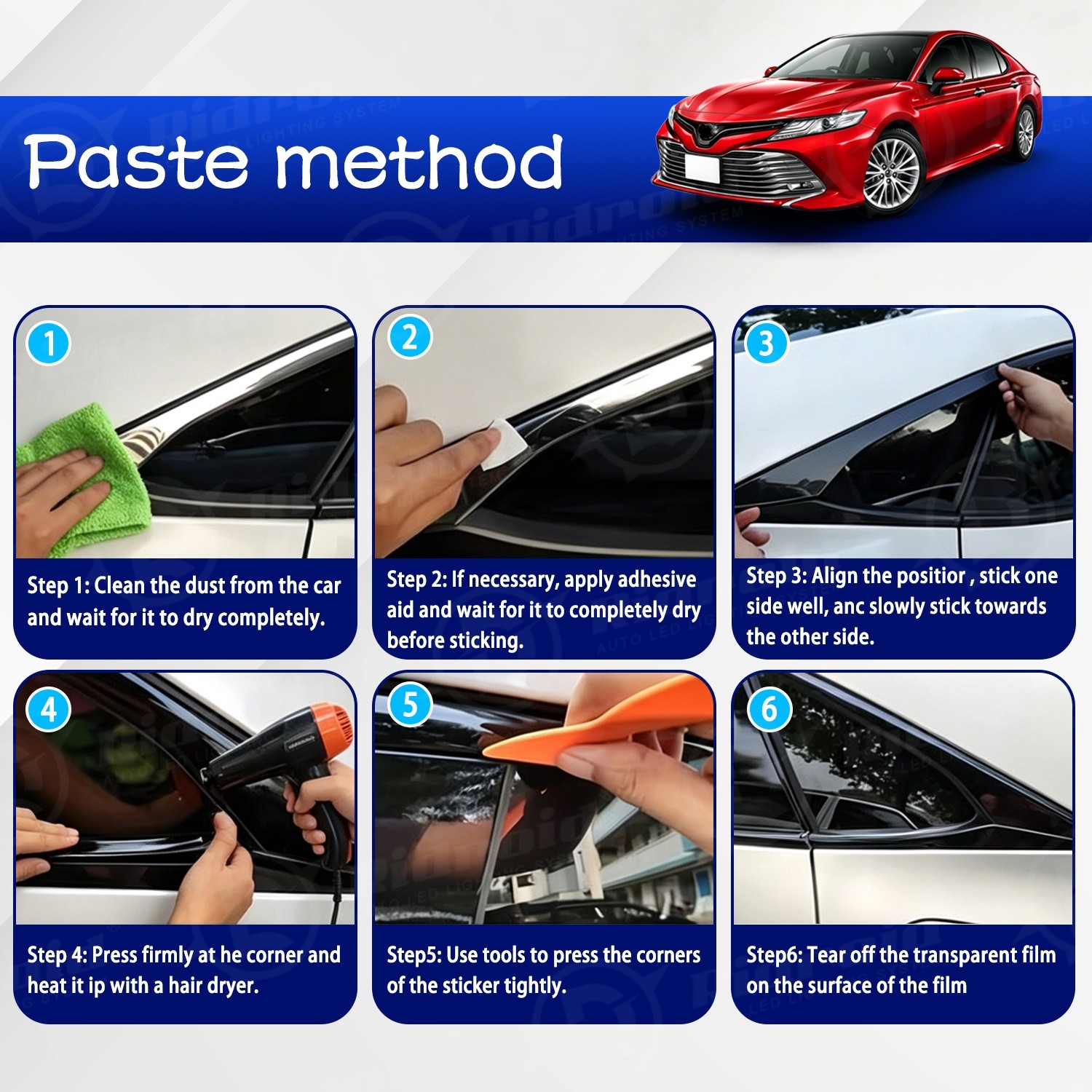 Paste method

1

Step 1: Clean the dust from the car and wait for it to dry completely.

2

Step 2: If necessary, apply adhesive aid and wait for it to completely dry before sticking.

3

Step 3: Align the positior , stick one side well, anc slowly stick towards the other side.

4

Step 4: Press firmly at he corner and heat it ip with a hair dryer.

5

Step5: Use tools to press the corners of the sticker tightly.

6

Step6: Tear off the transparent film on the surface of the film