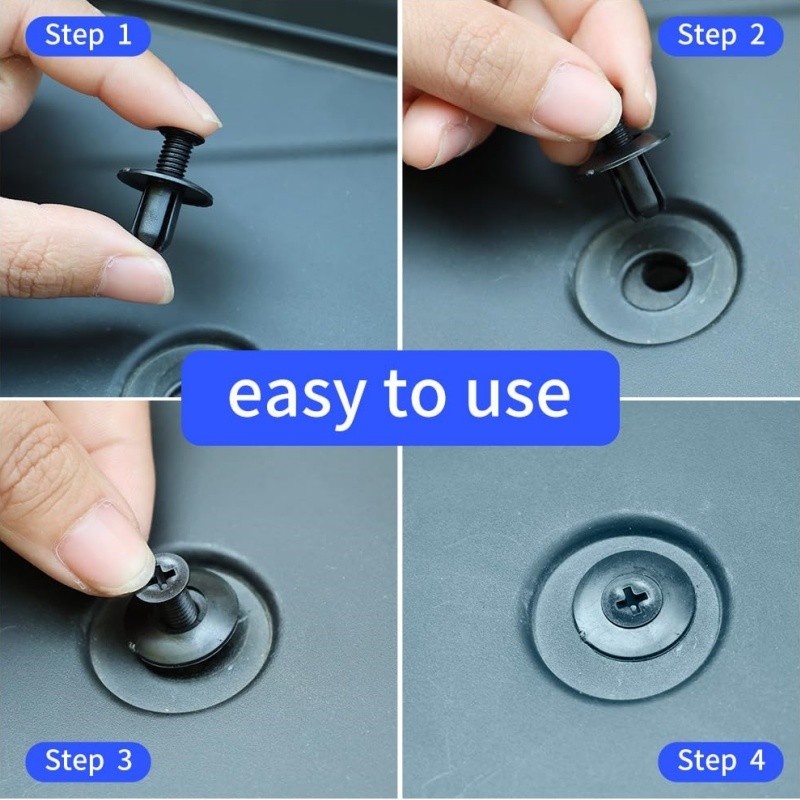 Step 1

Step 2

easy to use

Step 3

Step 4