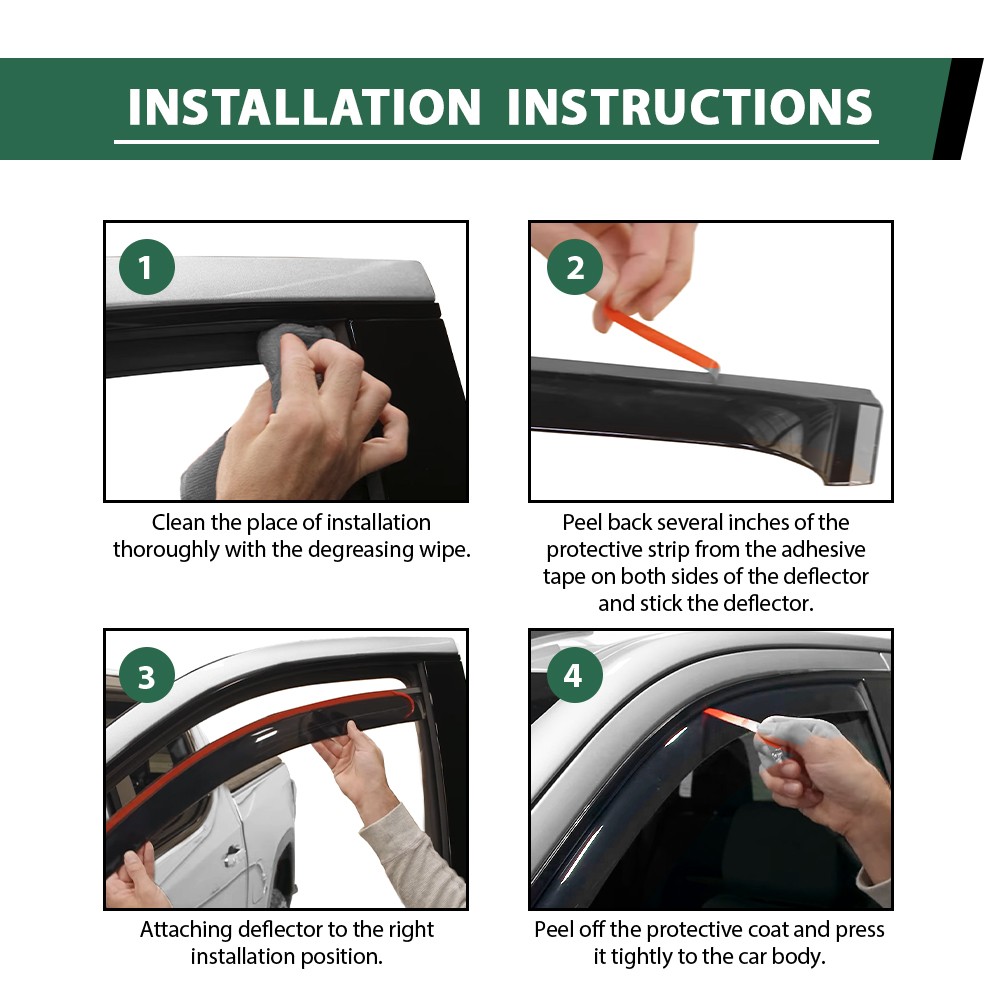 INSTALLATION INSTRUCTIONS

1

Clean the place of installation thoroughly with the degreasing wipe.

2

Peel back several inches of the protective strip from the adhesive tape on both sides of the deflector and stick the deflector.

3

Attaching deflector to the right installation position.

4

Peel off the protective coat and press it tightly to the car body.