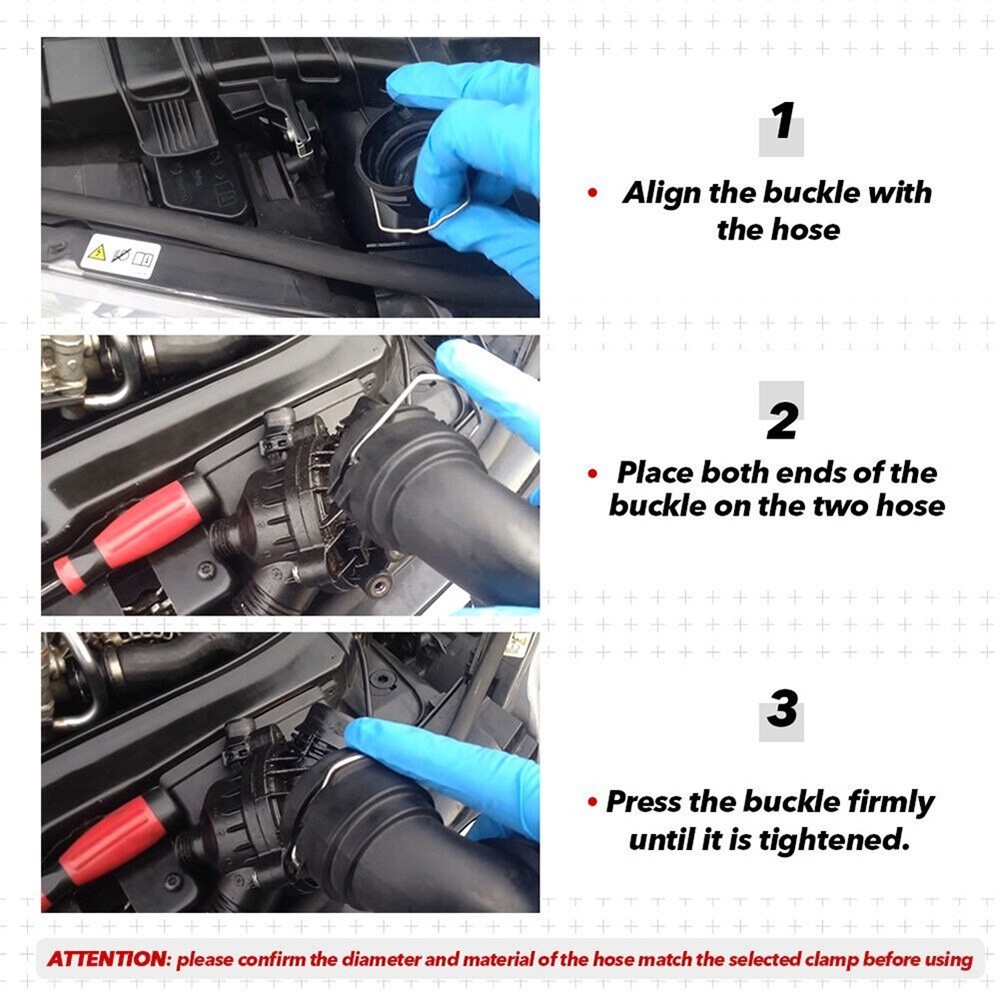 1

• Align the buckle with the hose

2

• Place both ends of the buckle on the two hose

3

• Press the buckle firmly until it is tightened.

ATTENTION: please confirm the diameter and material of the hose match the selected clamp before using