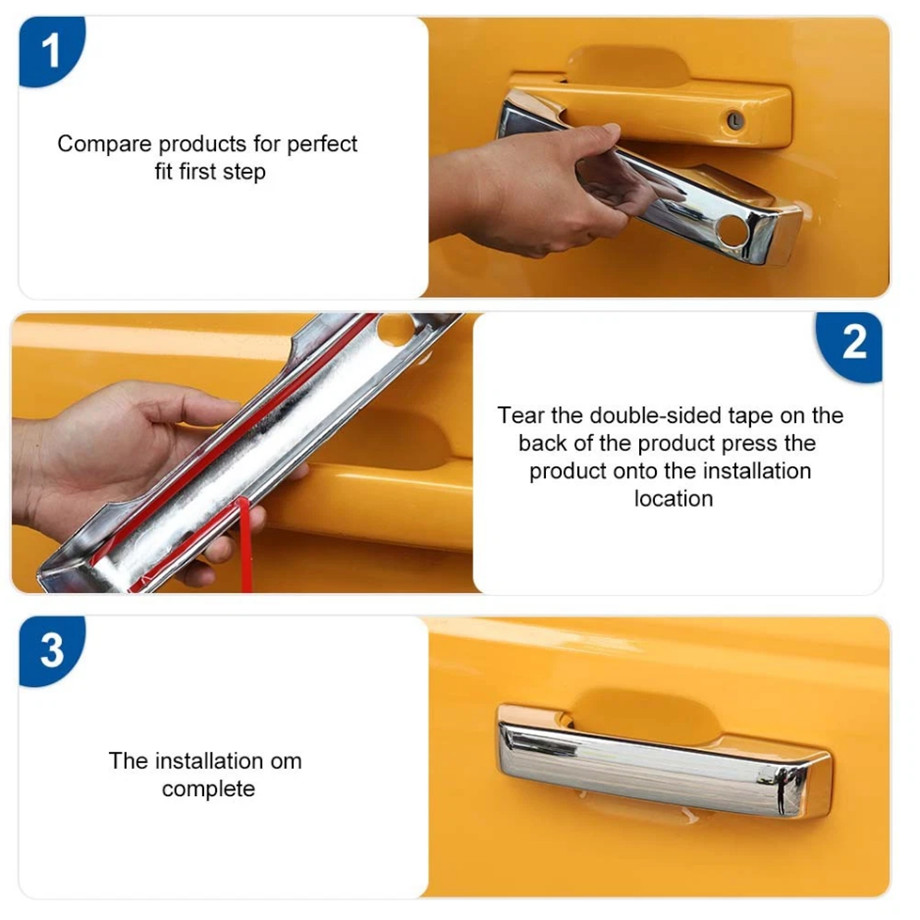 1

Compare products for perfect fit first step

2

Tear the double-sided tape on the back of the product press the product onto the installation location

3

The installation om complete