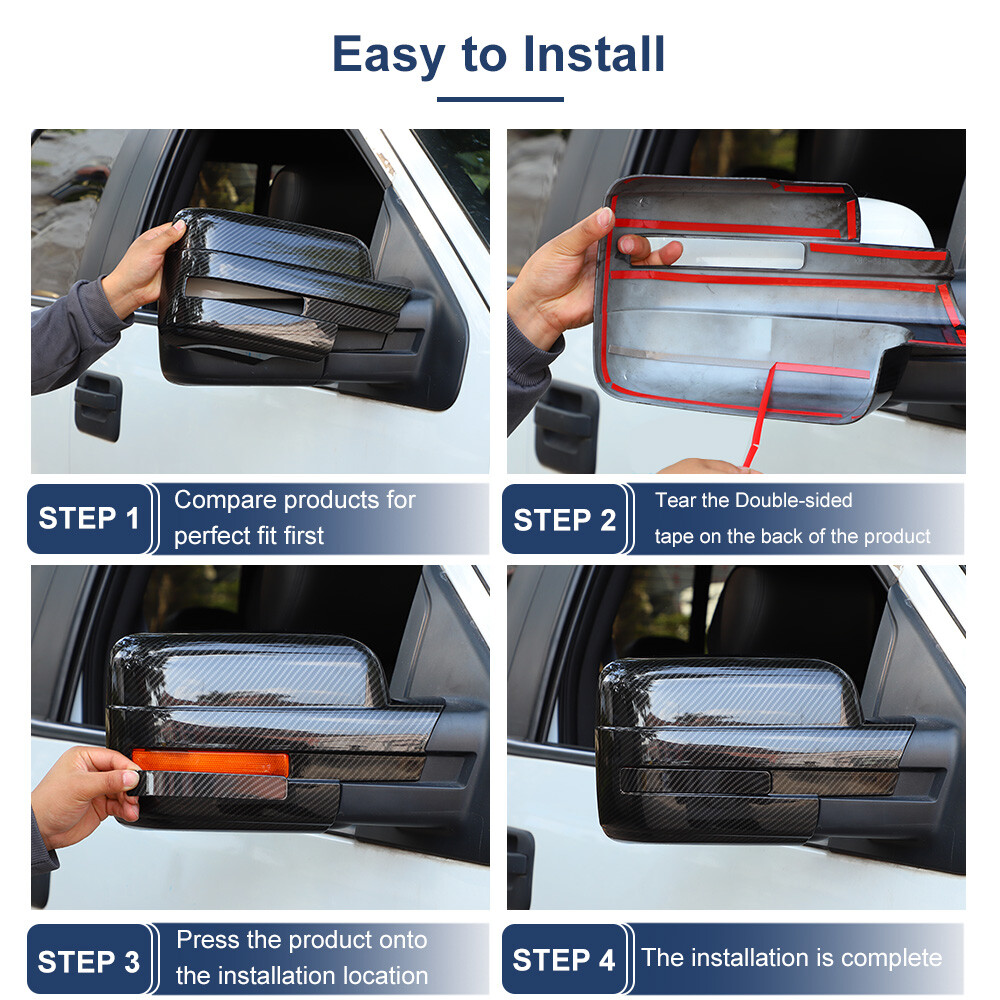 Easy to Install

STEP 1 Compare products for perfect fit first

STEP 2 Tear the Double-sided tape on the back of the product

STEP 3 Press the product onto the installation location

STEP 4 The installation is complete