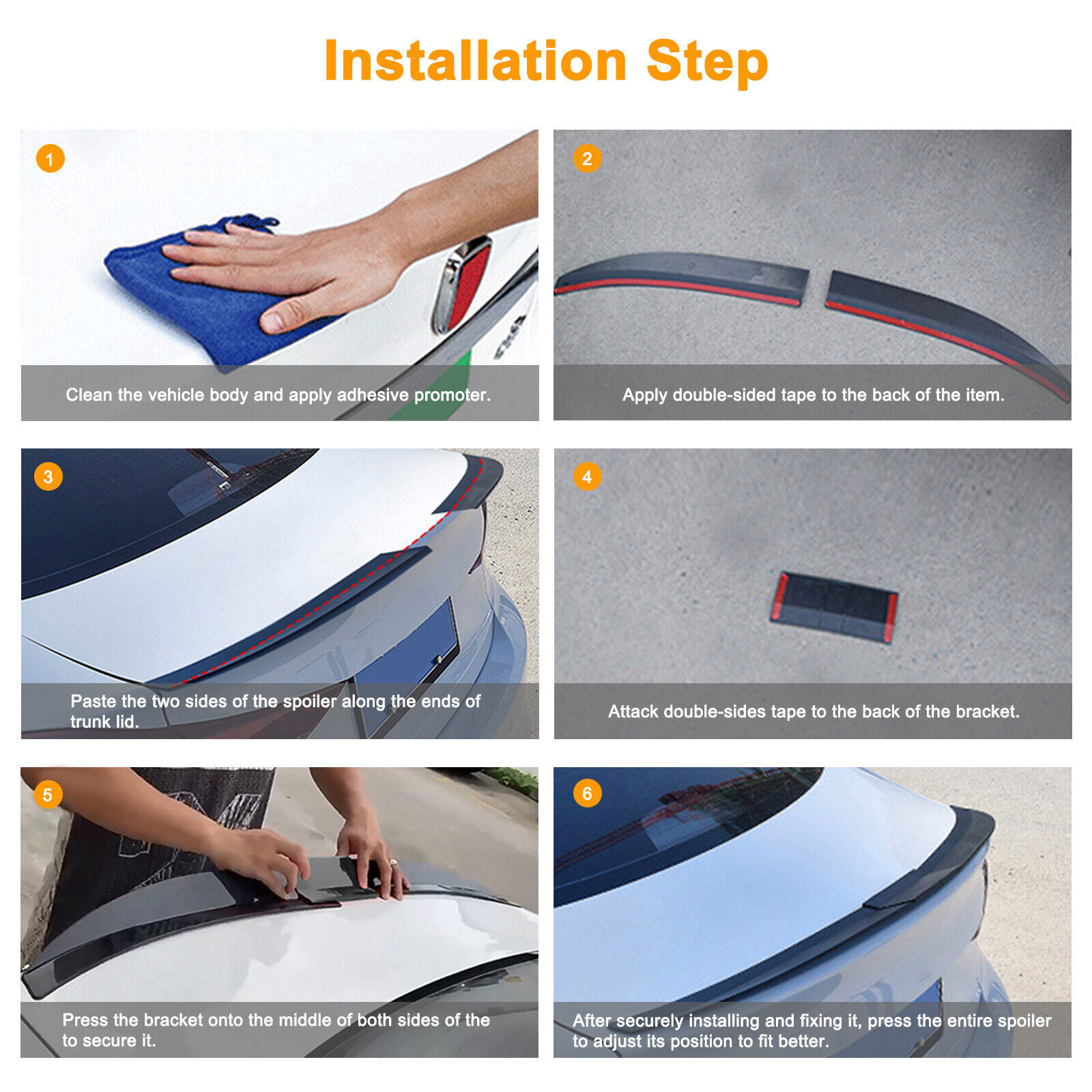 Installation Step

1
Clean the vehicle body and apply adhesive promoter.

2
Apply double-sided tape to the back of the item.

3
Paste the two sides of the spoiler along the ends of trunk lid.

4
Attack double-sides tape to the back of the bracket.

5
Press the bracket onto the middle of both sides of the to secure it.

6
After securely installing and fixing it, press the entire spoiler to adjust its position to fit better.