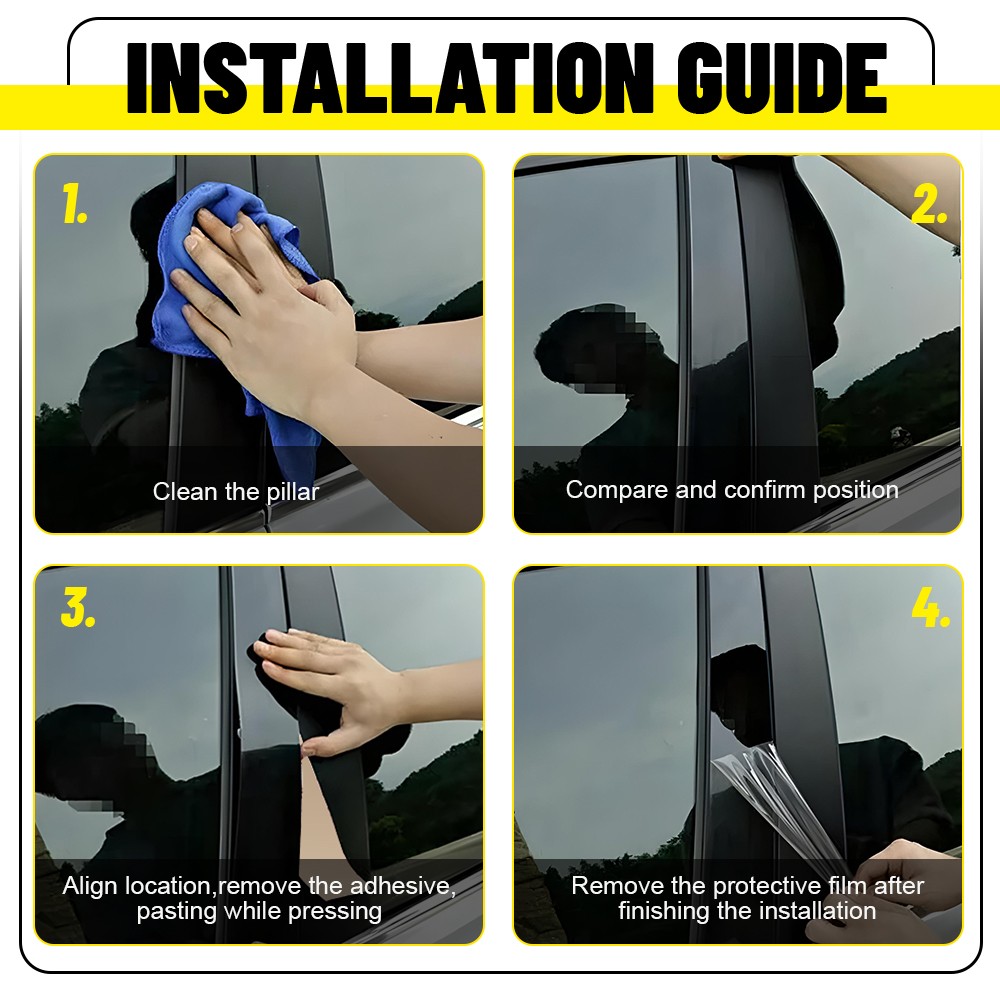 INSTALLATION GUIDE

1.

Clean the pillar

2.

Compare and confirm position

3.

Align location,remove the adhesive, pasting while pressing

4.

Remove the protective film after finishing the installation