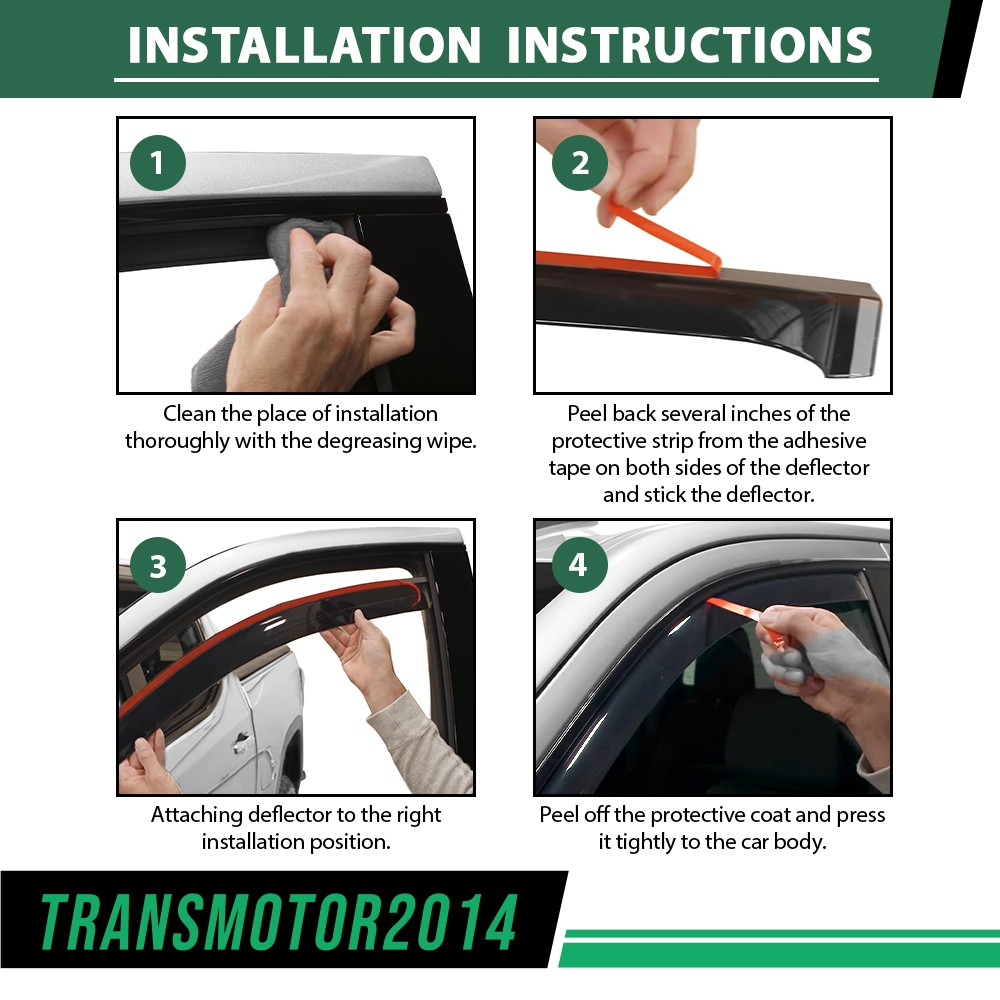 INSTALLATION INSTRUCTIONS

1

Clean the place of installation thoroughly with the degreasing wipe.

2

Peel back several inches of the protective strip from the adhesive tape on both sides of the deflector and stick the deflector.

3

Attaching deflector to the right installation position.

4

Peel off the protective coat and press it tightly to the car body.

TRANSMOTOR2014