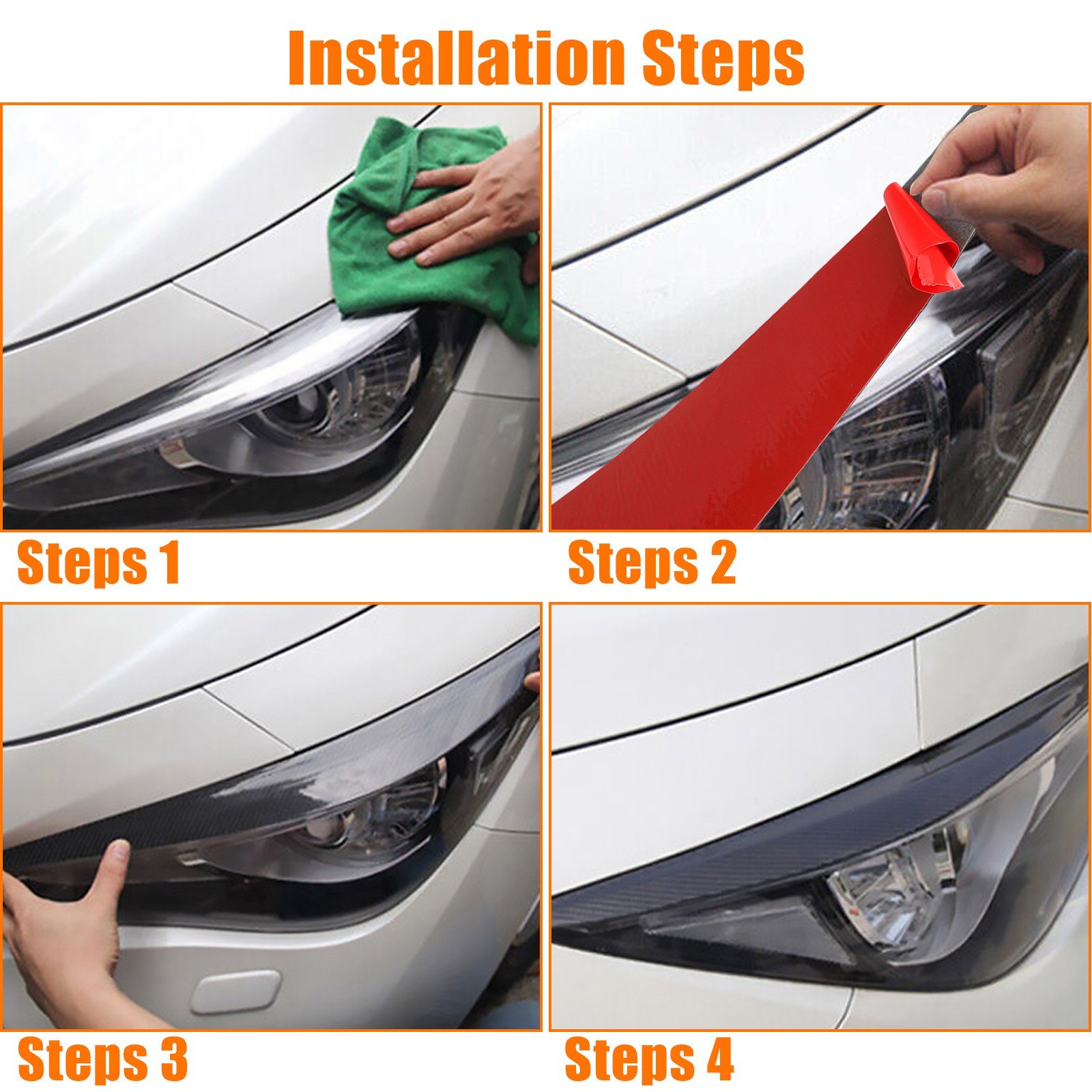 Installation Steps

Steps 1

Steps 2

Steps 3

Steps 4