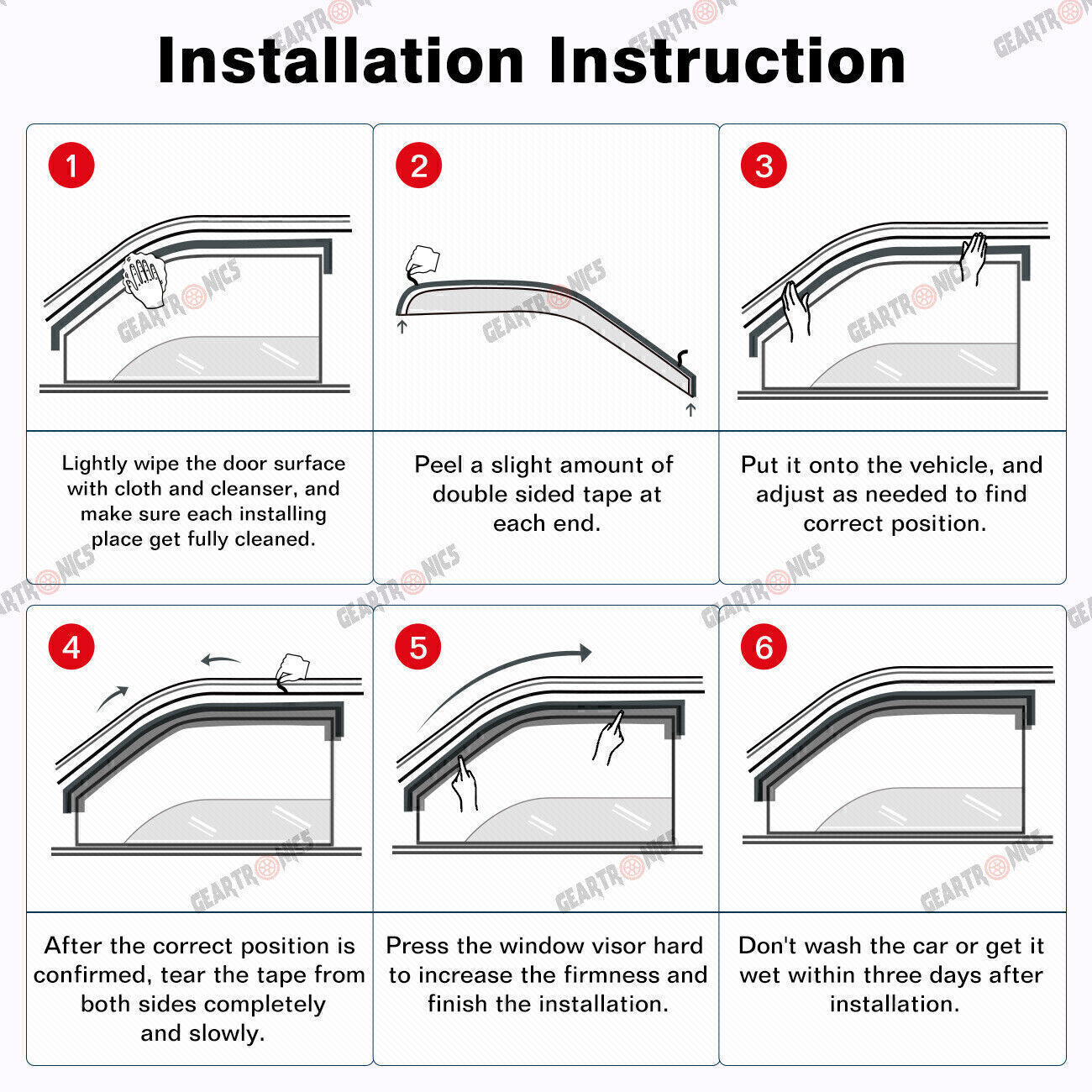 Installation Instruction

1

Lightly wipe the door surface with cloth and cleanser, and make sure each installing place get fully cleaned.

2

Peel a slight amount of double sided tape at each end.

3

Put it onto the vehicle, and adjust as needed to find correct position.

4

After the correct position is confirmed, tear the tape from both sides completely and slowly.

5

Press the window visor hard to increase the firmness and finish the installation.

6

Don't wash the car or get it wet within three days after installation.

GEARTRONICS