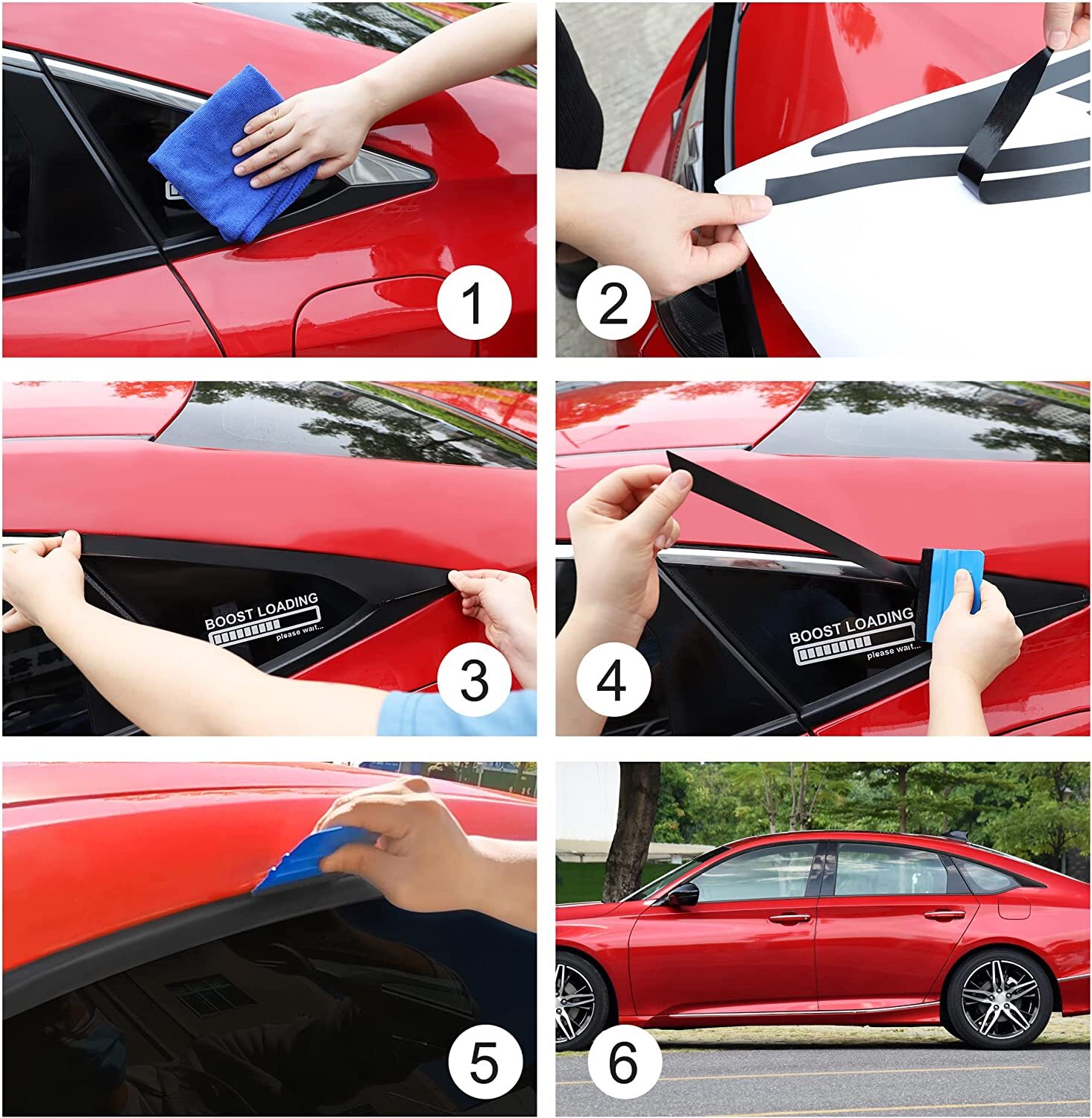 1

2

BOOST LOADING
please wait...

3

BOOST LOADING
please wait...

4

5

6