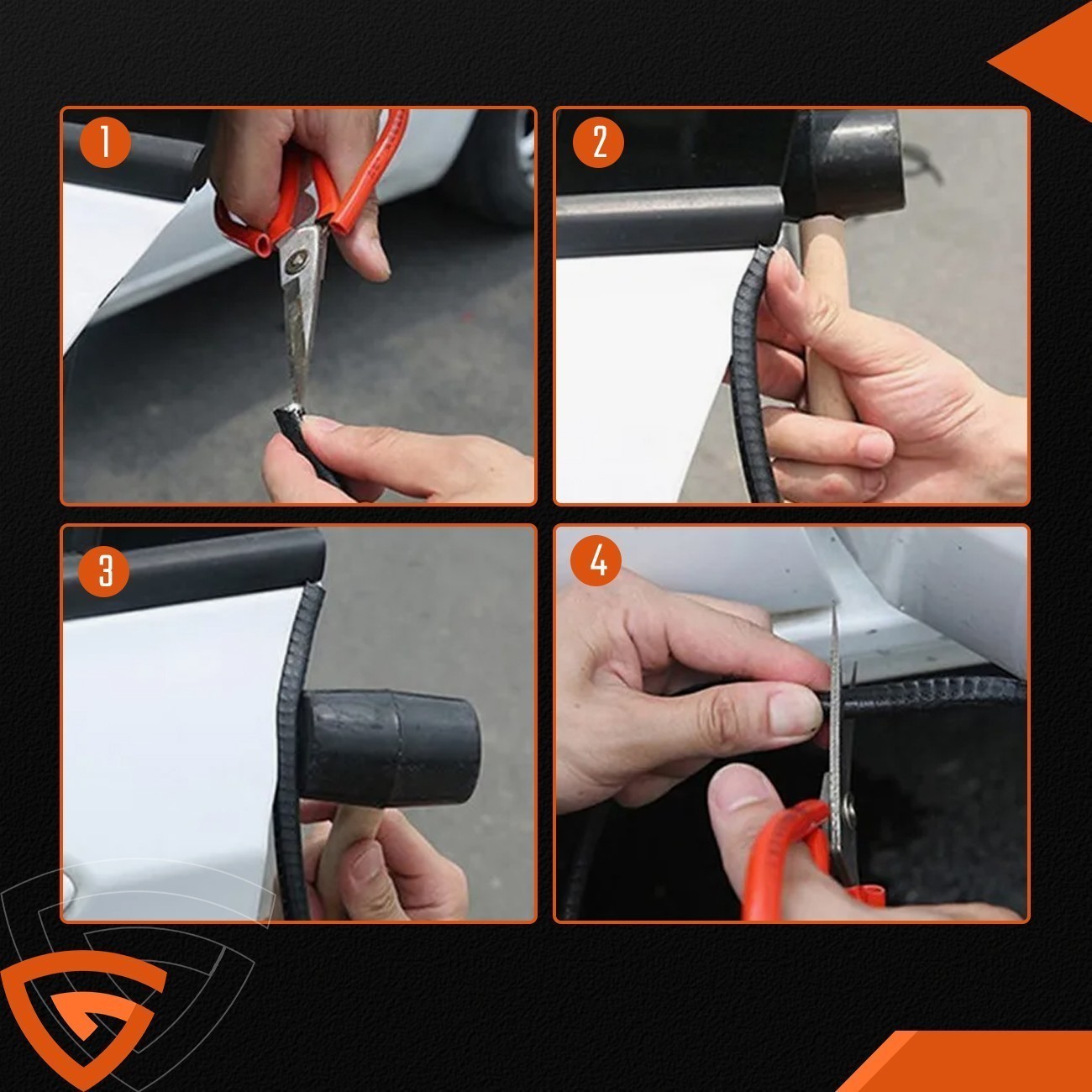 1

2

3

4