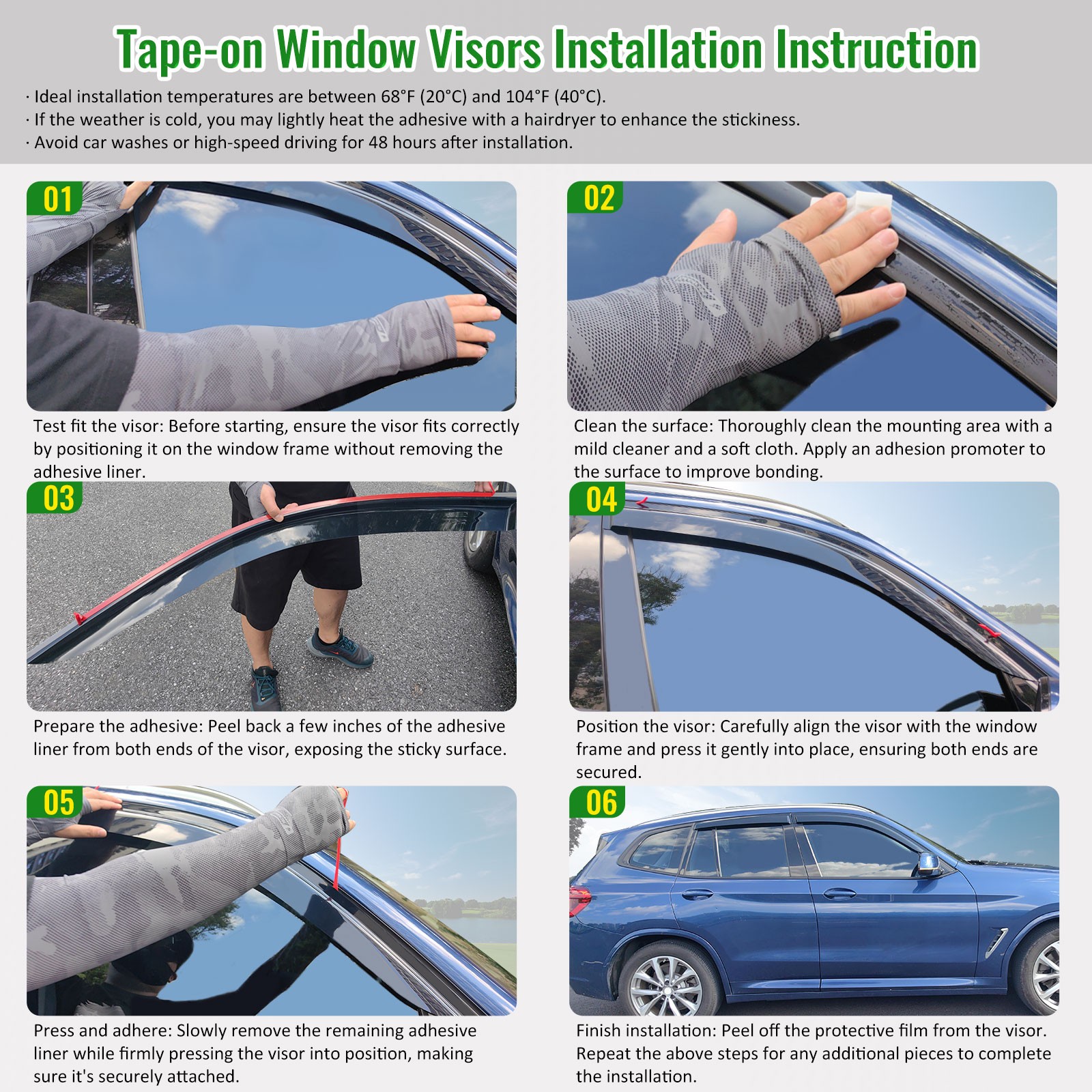 Tape-on Window Visors Installation Instruction

· Ideal installation temperatures are between 68°F (20°C) and 104°F (40°C).
· If the weather is cold, you may lightly heat the adhesive with a hairdryer to enhance the stickiness.
· Avoid car washes or high-speed driving for 48 hours after installation.

01

Test fit the visor: Before starting, ensure the visor fits correctly by positioning it on the window frame without removing the adhesive liner.

02

Clean the surface: Thoroughly clean the mounting area with a mild cleaner and a soft cloth. Apply an adhesion promoter to the surface to improve bonding.

03

Prepare the adhesive: Peel back a few inches of the adhesive liner from both ends of the visor, exposing the sticky surface.

04

Position the visor: Carefully align the visor with the window frame and press it gently into place, ensuring both ends are secured.

05

Press and adhere: Slowly remove the remaining adhesive liner while firmly pressing the visor into position, making sure it's securely attached.

06

Finish installation: Peel off the protective film from the visor. Repeat the above steps for any additional pieces to complete the installation.