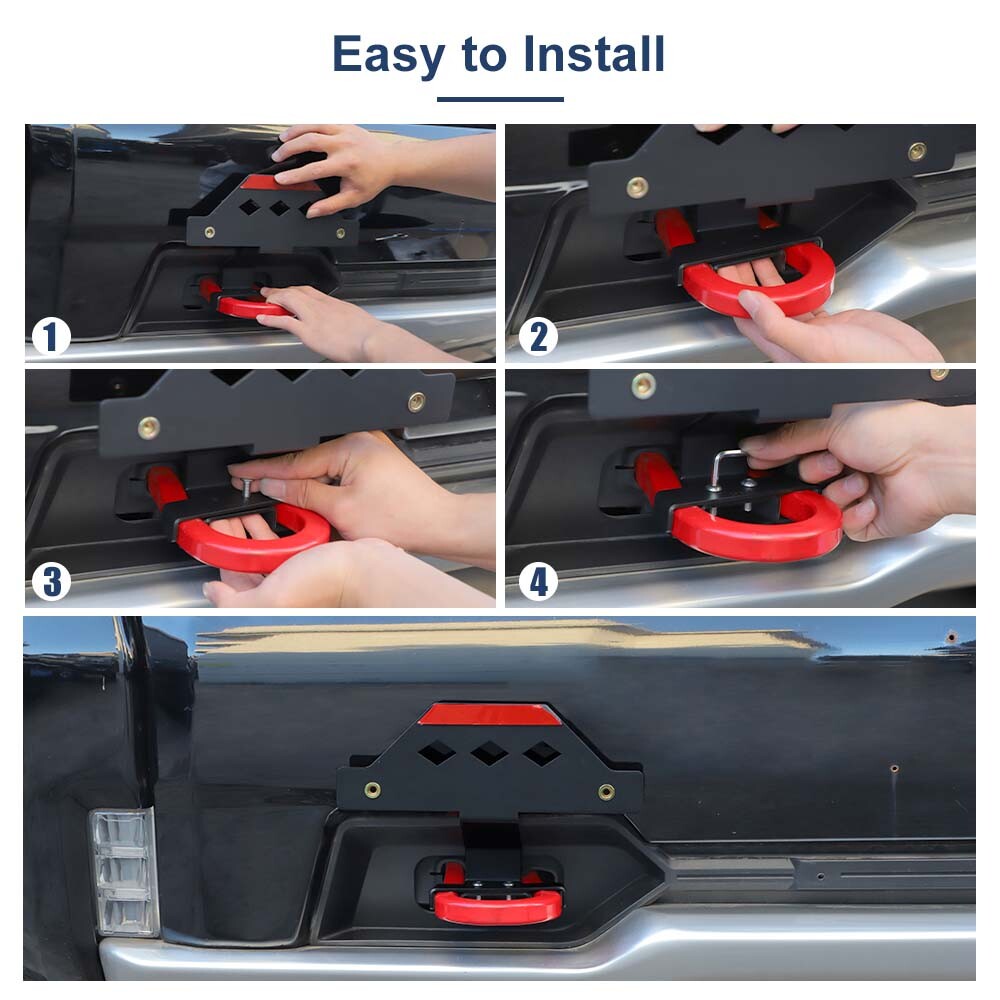 Easy to Install

1

2

3

4