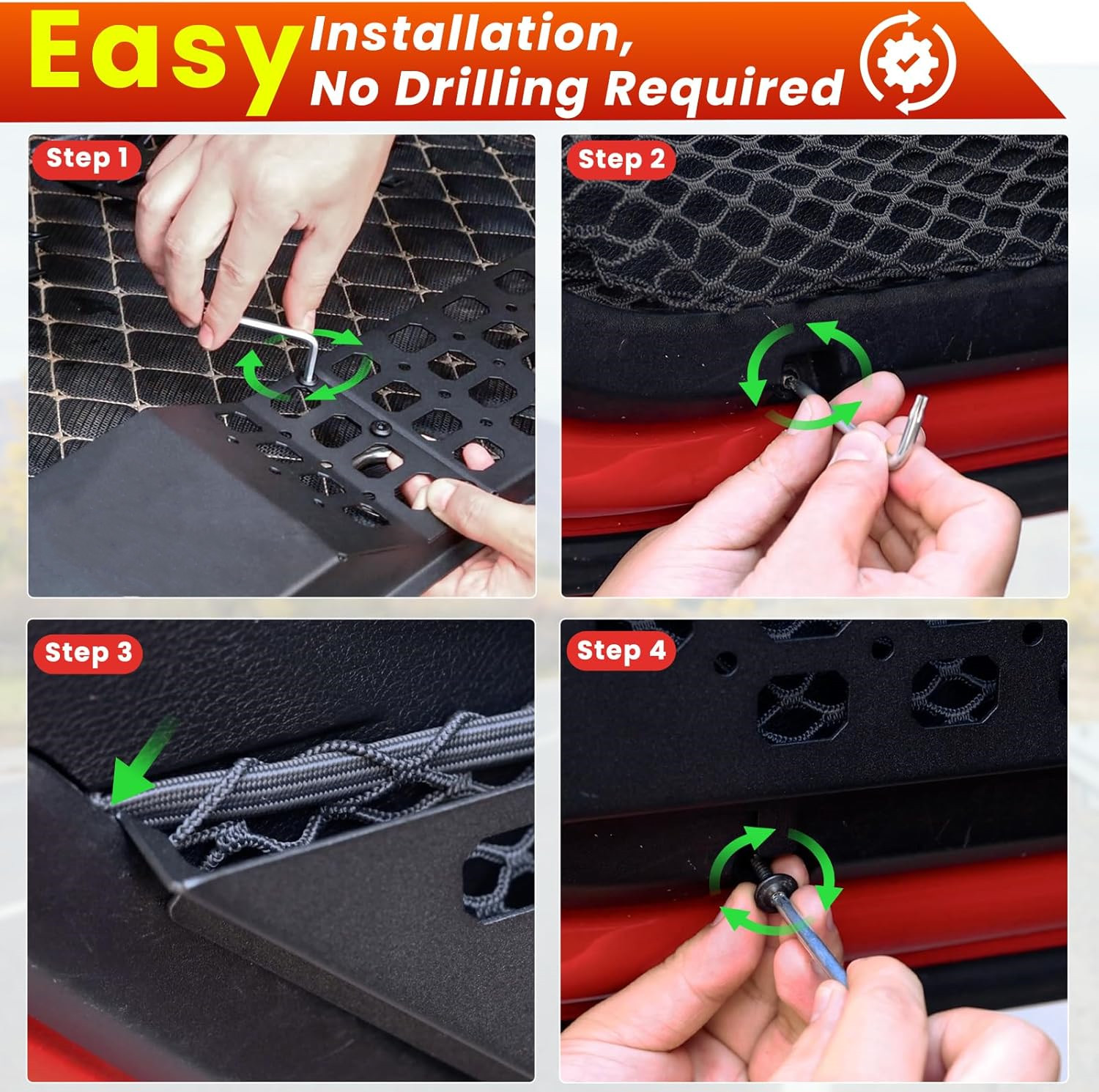 Easy Installation, No Drilling Required

Step 1

Step 2

Step 3

Step 4