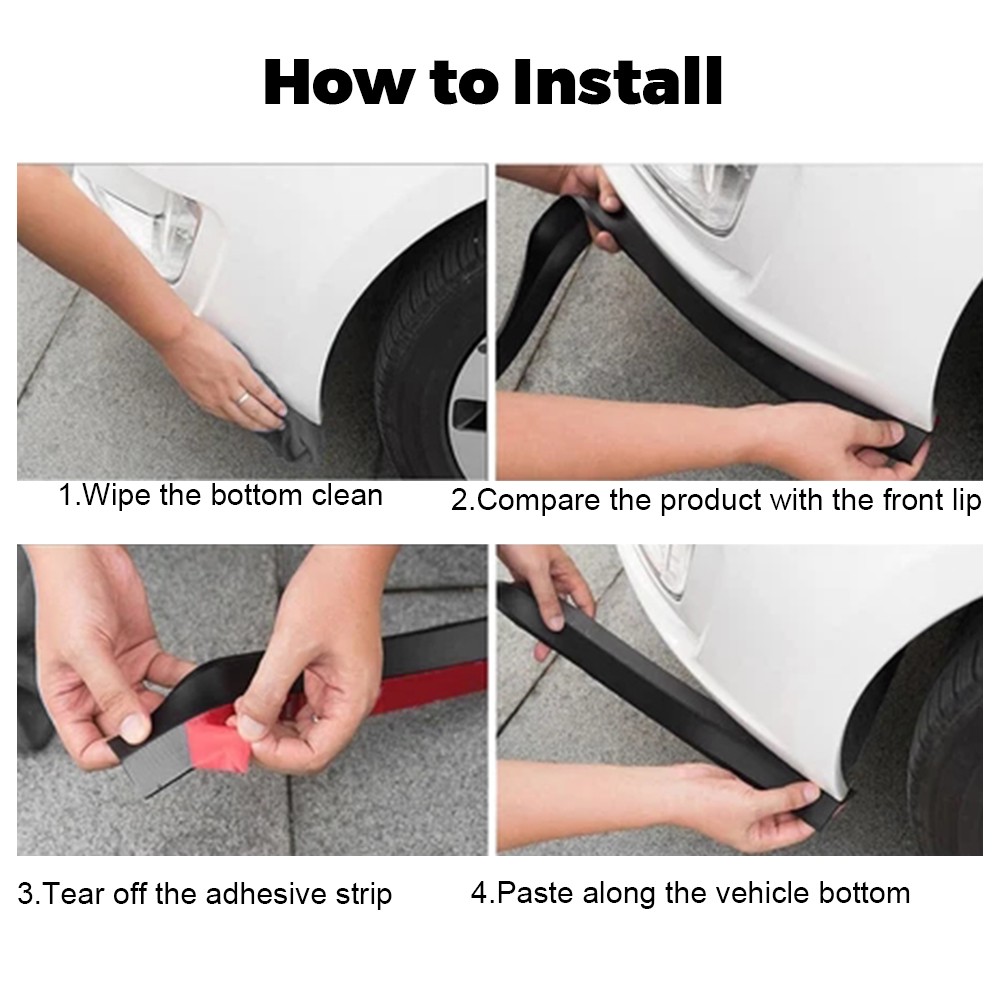 How to Install

1.Wipe the bottom clean

2.Compare the product with the front lip

3.Tear off the adhesive strip

4.Paste along the vehicle bottom