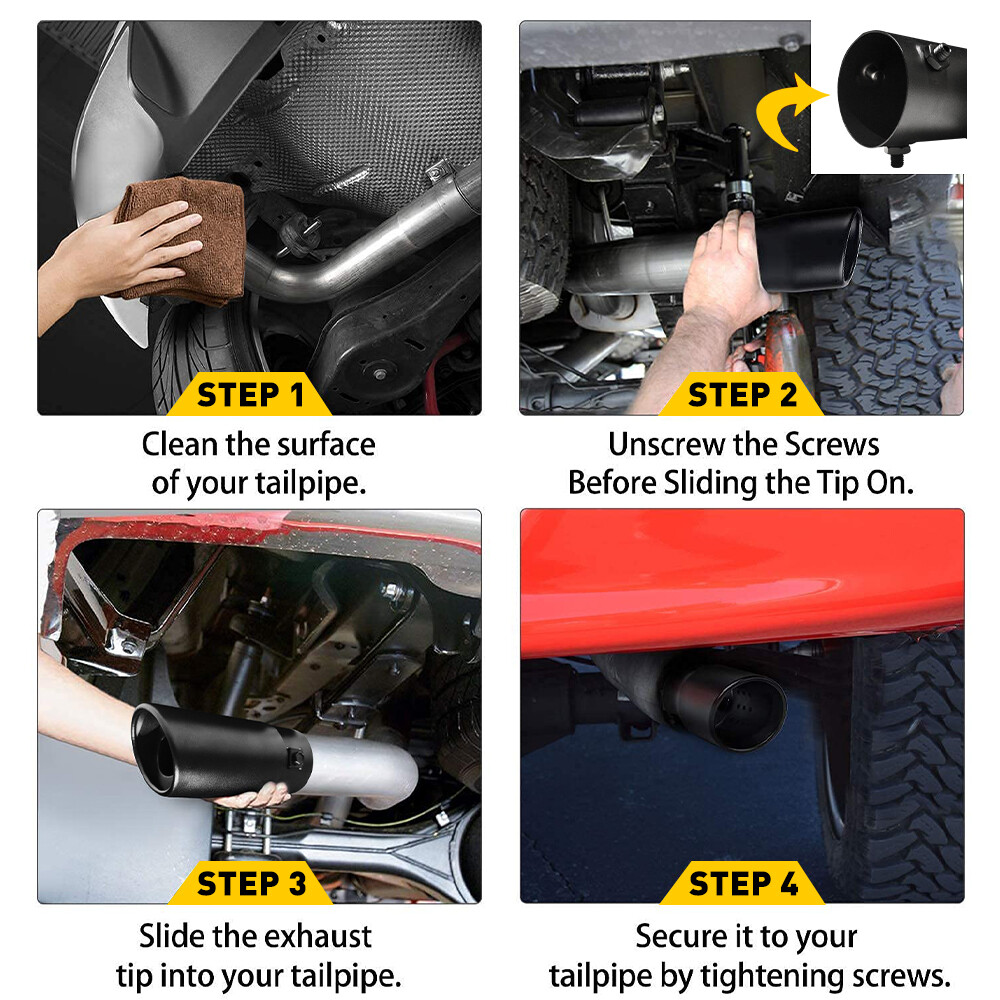 STEP 1

Clean the surface of your tailpipe.

STEP 2

Unscrew the Screws Before Sliding the Tip On.

STEP 3

Slide the exhaust tip into your tailpipe.

STEP 4

Secure it to your tailpipe by tightening screws.