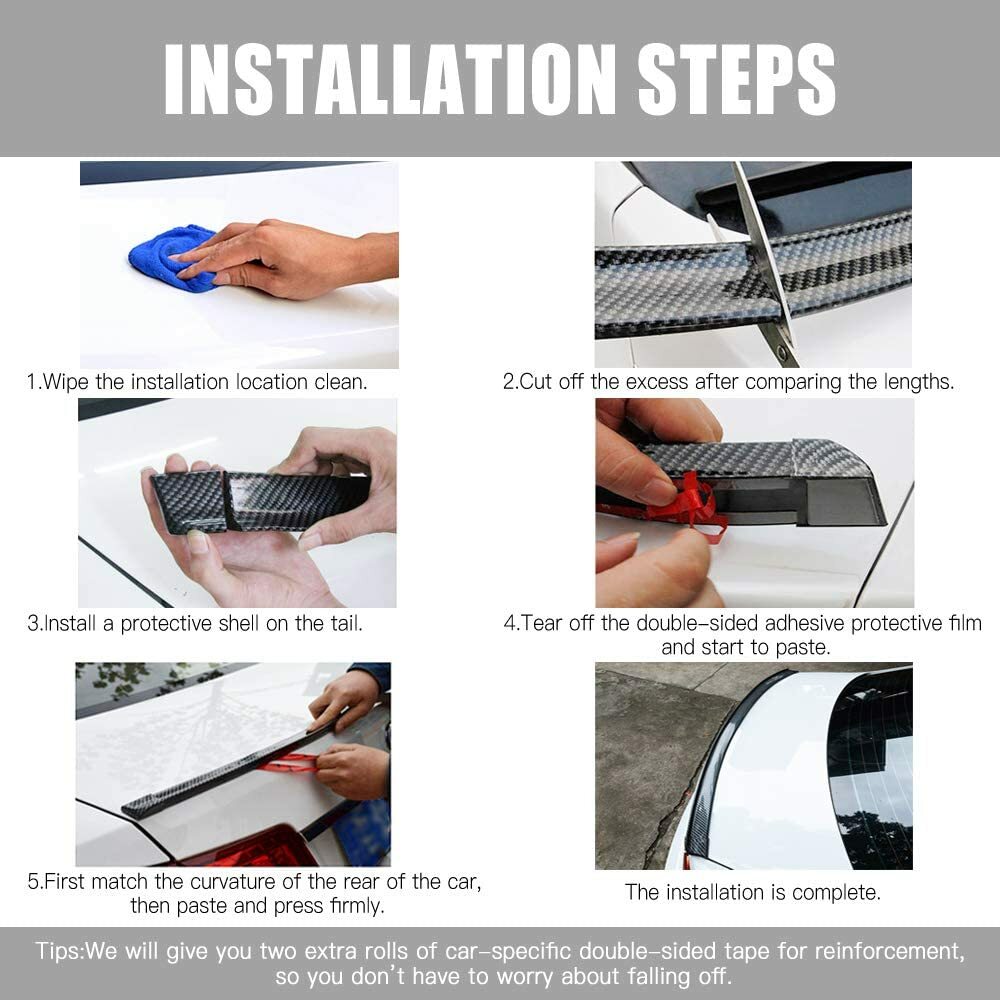 INSTALLATION STEPS

1.Wipe the installation location clean.

2.Cut off the excess after comparing the lengths.

3.Install a protective shell on the tail.

4.Tear off the double-sided adhesive protective film and start to paste.

5.First match the curvature of the rear of the car, then paste and press firmly.

The installation is complete.

Tips:We will give you two extra rolls of car-specific double-sided tape for reinforcement, so you don't have to worry about falling off.