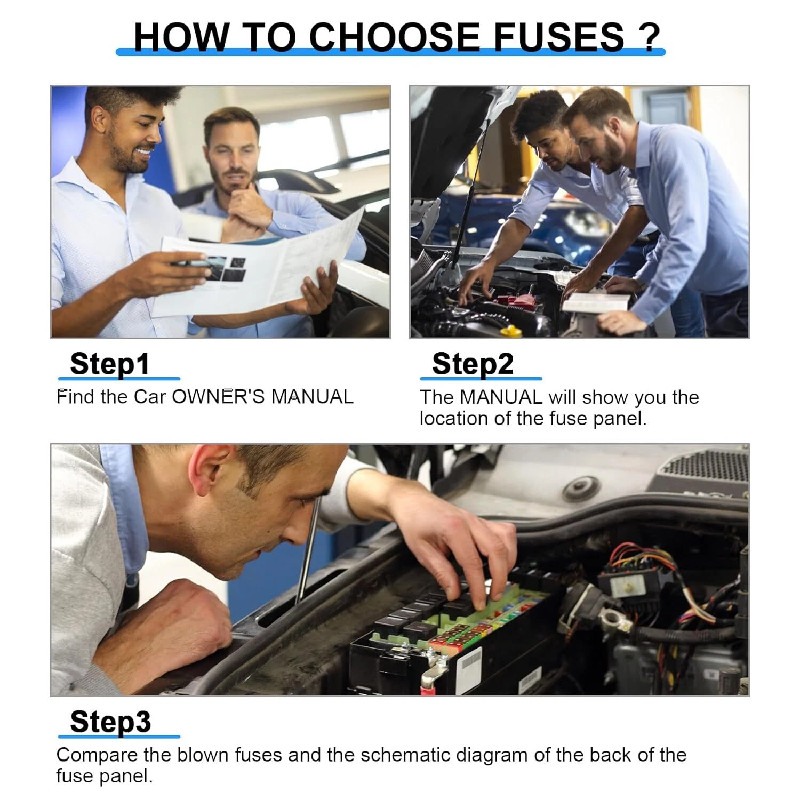 HOW TO CHOOSE FUSES ?

Step1
Find the Car OWNER'S MANUAL

Step2
The MANUAL will show you the location of the fuse panel.

Step3
Compare the blown fuses and the schematic diagram of the back of the fuse panel.