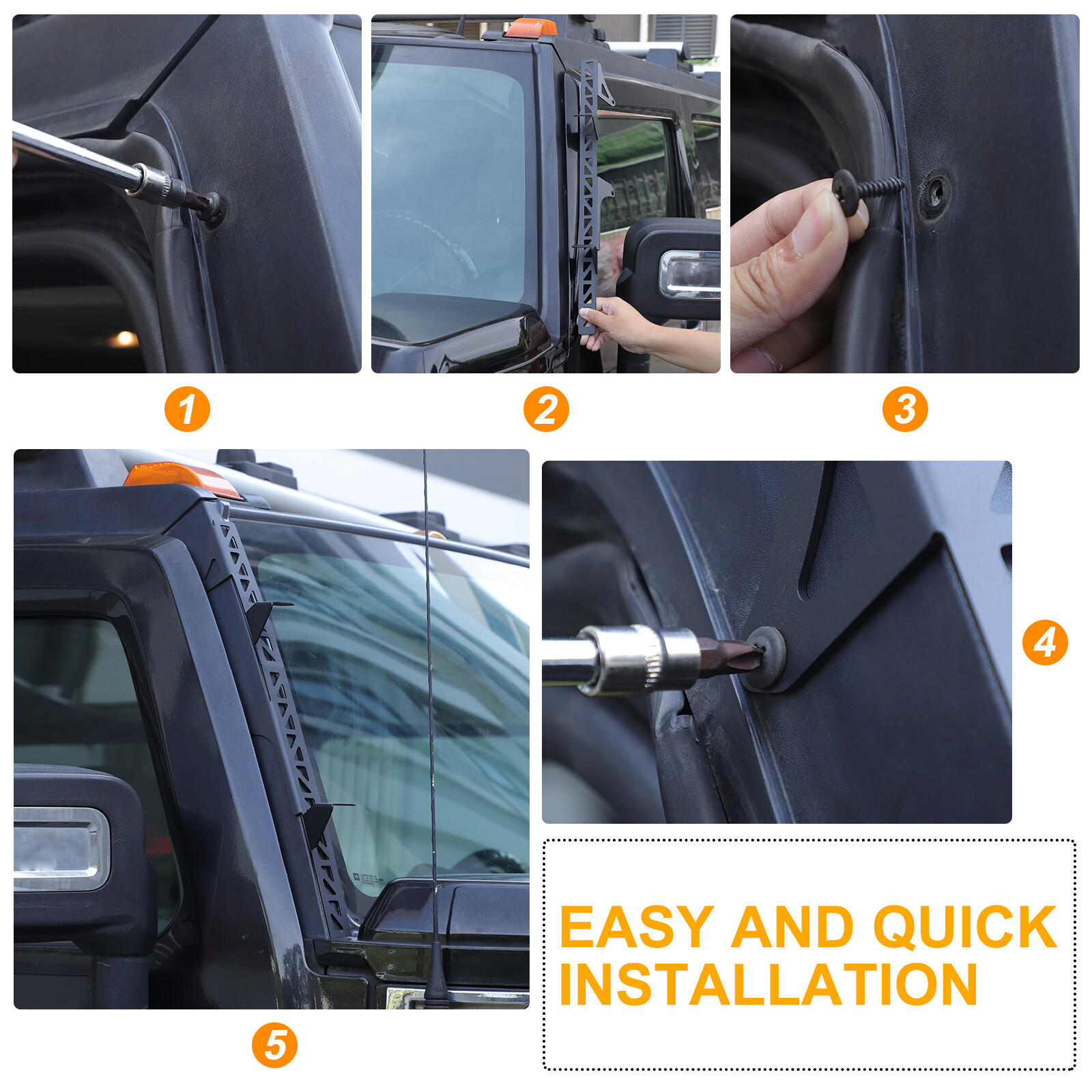 1

2

3

4

5

EASY AND QUICK INSTALLATION