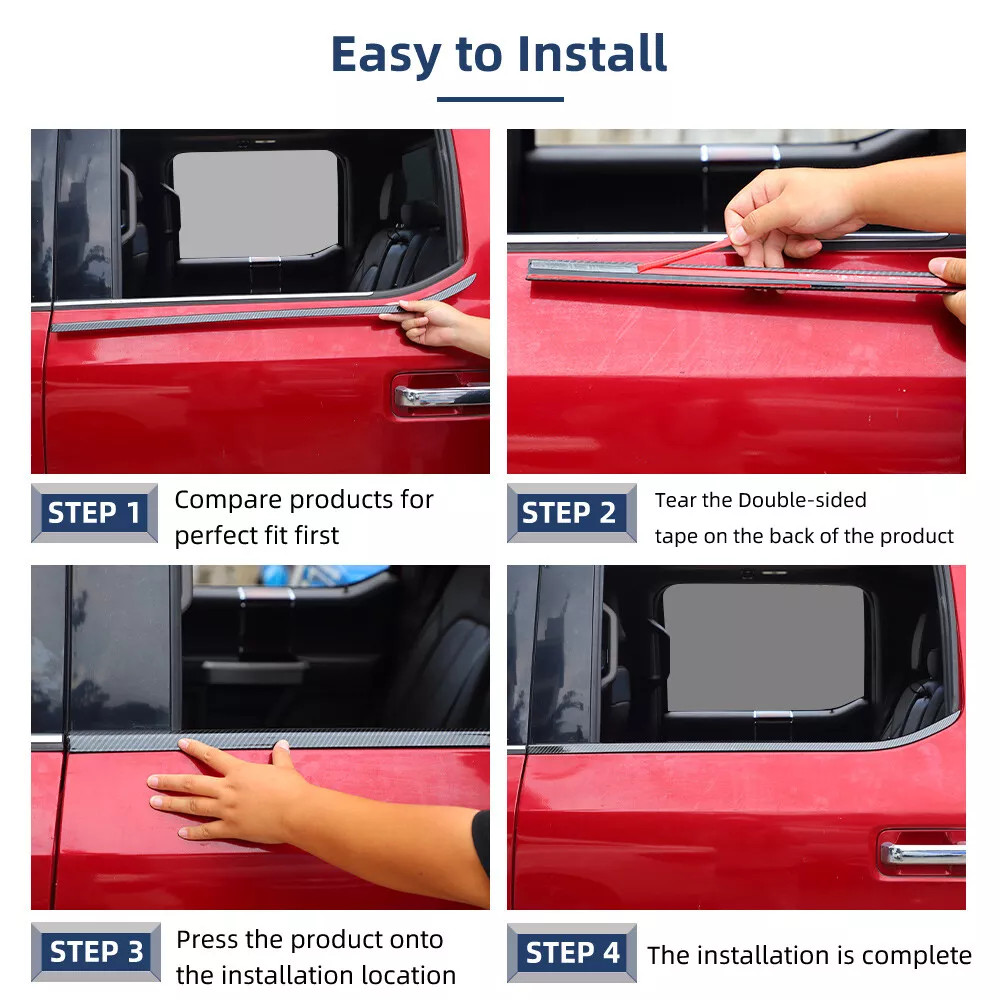 Easy to Install

STEP 1 Compare products for perfect fit first

STEP 2 Tear the Double-sided tape on the back of the product

STEP 3 Press the product onto the installation location

STEP 4 The installation is complete