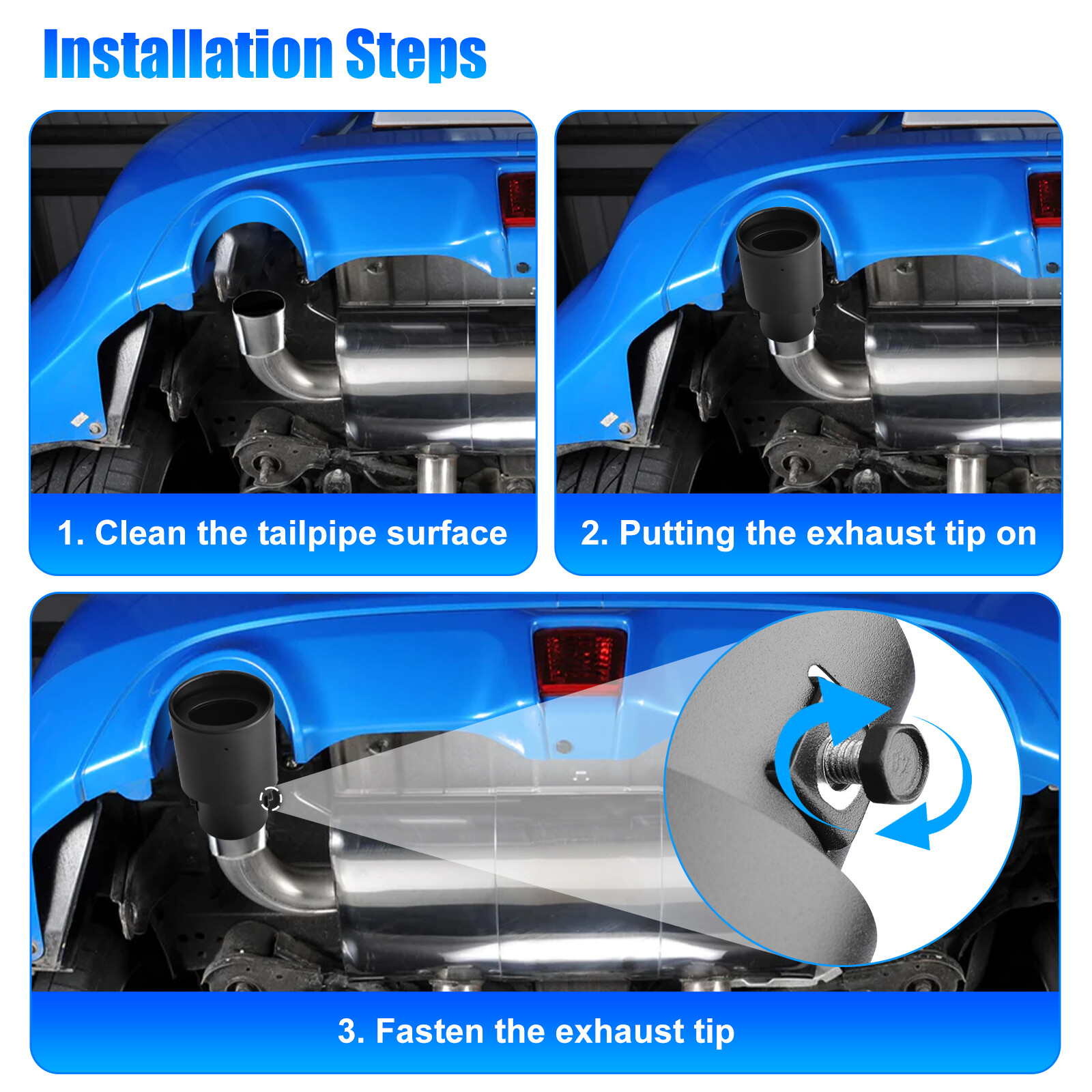 Installation Steps

1. Clean the tailpipe surface

2. Putting the exhaust tip on

3. Fasten the exhaust tip