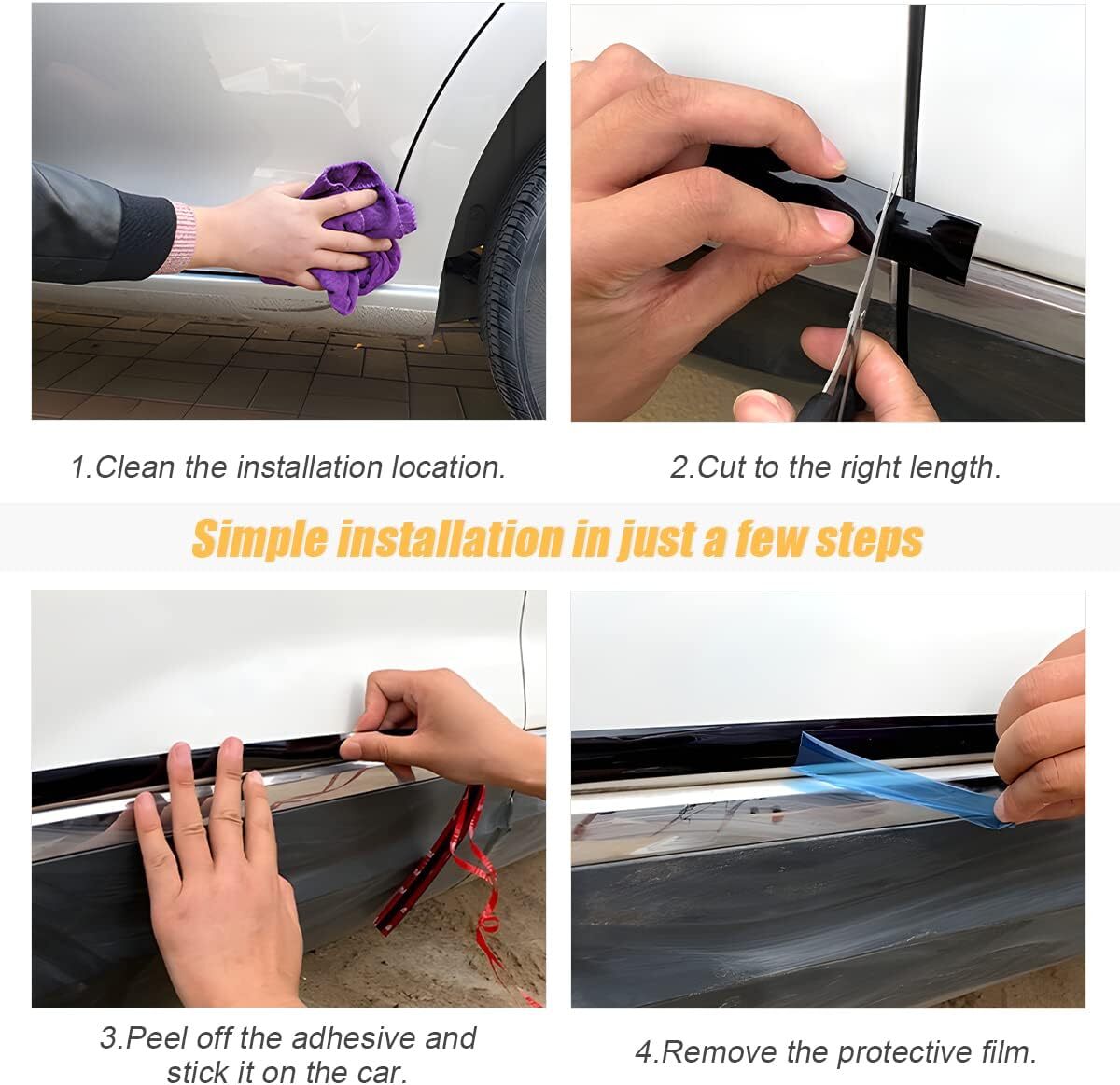 1.Clean the installation location.

2.Cut to the right length.

Simple installation in just a few steps

3.Peel off the adhesive and stick it on the car.

4.Remove the protective film.