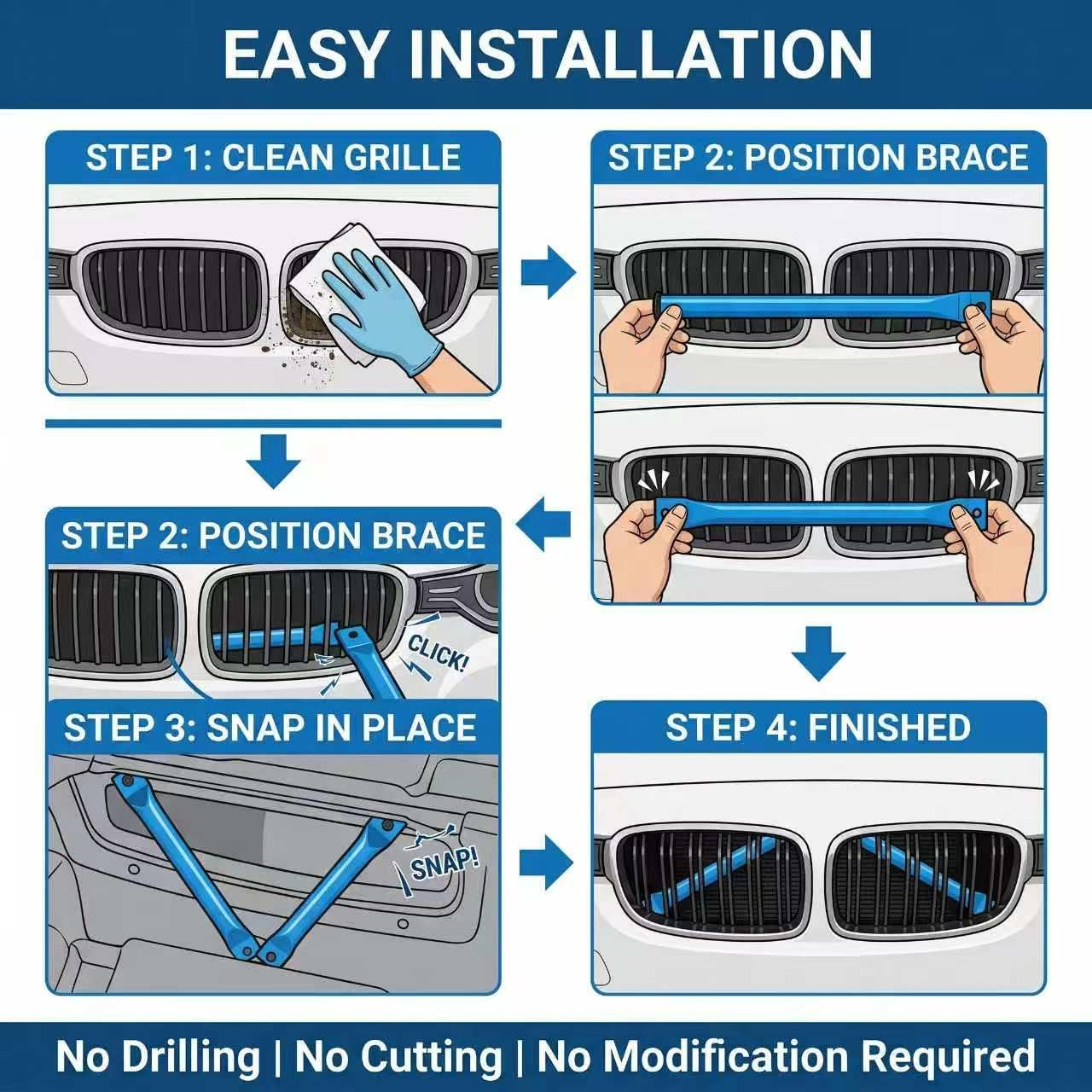 EASY INSTALLATION

STEP 1: CLEAN GRILLE

STEP 2: POSITION BRACE

STEP 2: POSITION BRACE

CLICK!

STEP 3: SNAP IN PLACE

SNAP!

STEP 4: FINISHED

No Drilling | No Cutting | No Modification Required