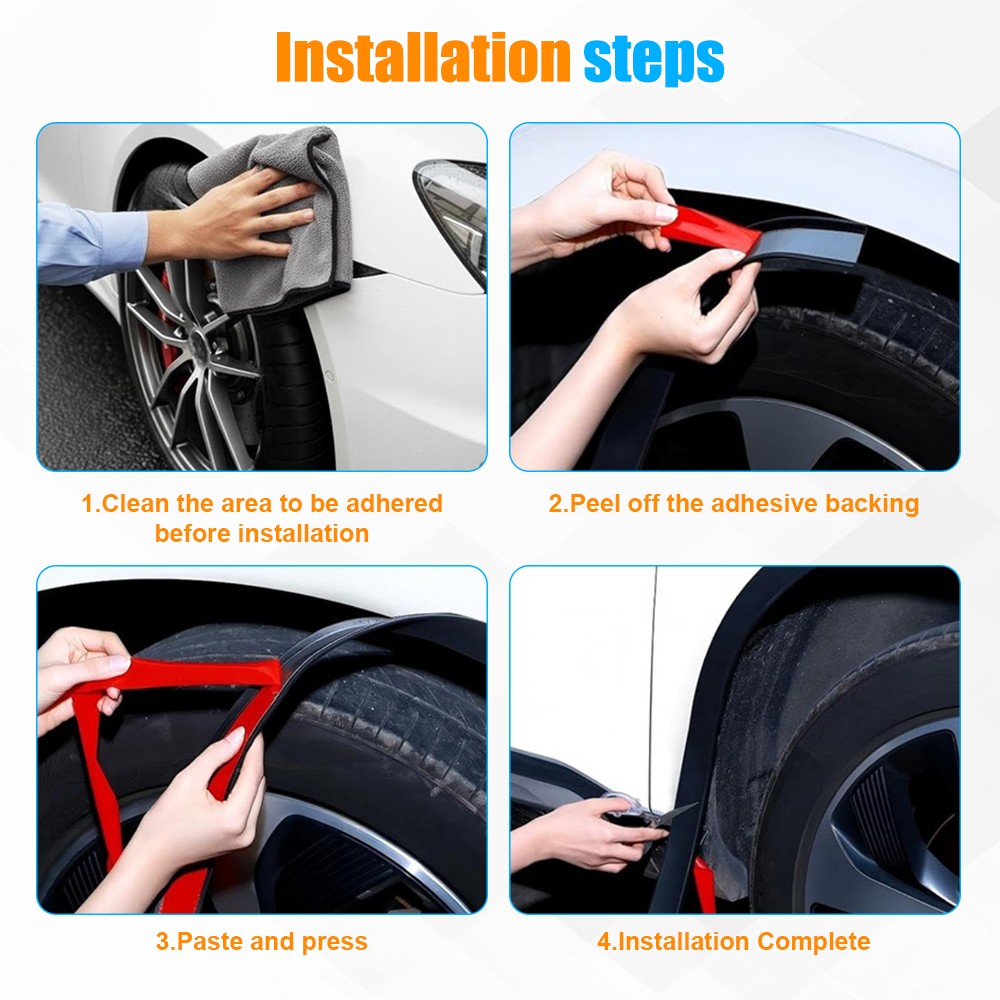 Installation steps

1.Clean the area to be adhered before installation

2.Peel off the adhesive backing

3.Paste and press

4.Installation Complete