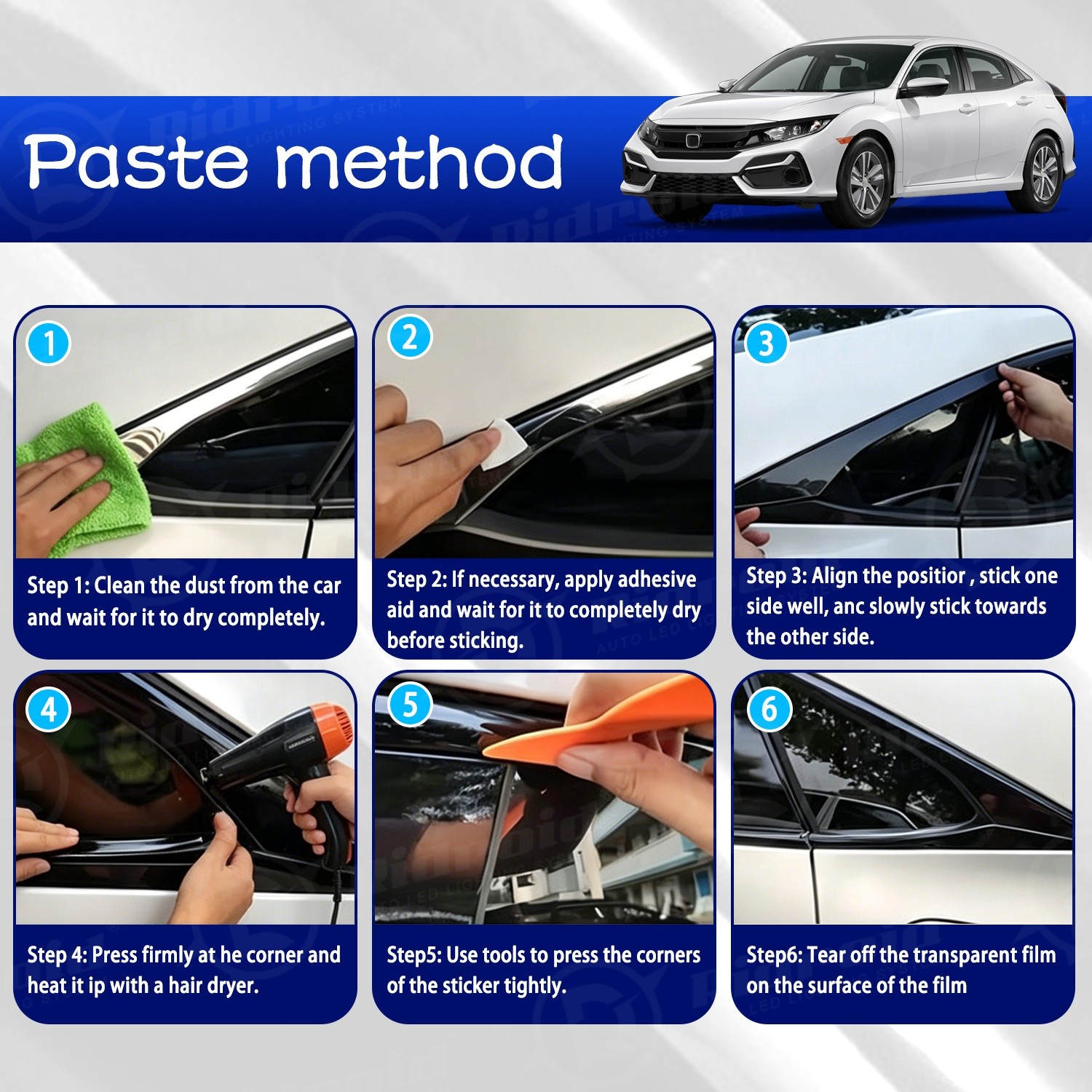 Paste method

1
Step 1: Clean the dust from the car and wait for it to dry completely.

2
Step 2: If necessary, apply adhesive aid and wait for it to completely dry before sticking.

3
Step 3: Align the positior , stick one side well, anc slowly stick towards the other side.

4
Step 4: Press firmly at he corner and heat it ip with a hair dryer.

5
Step5: Use tools to press the corners of the sticker tightly.

6
Step6: Tear off the transparent film on the surface of the film