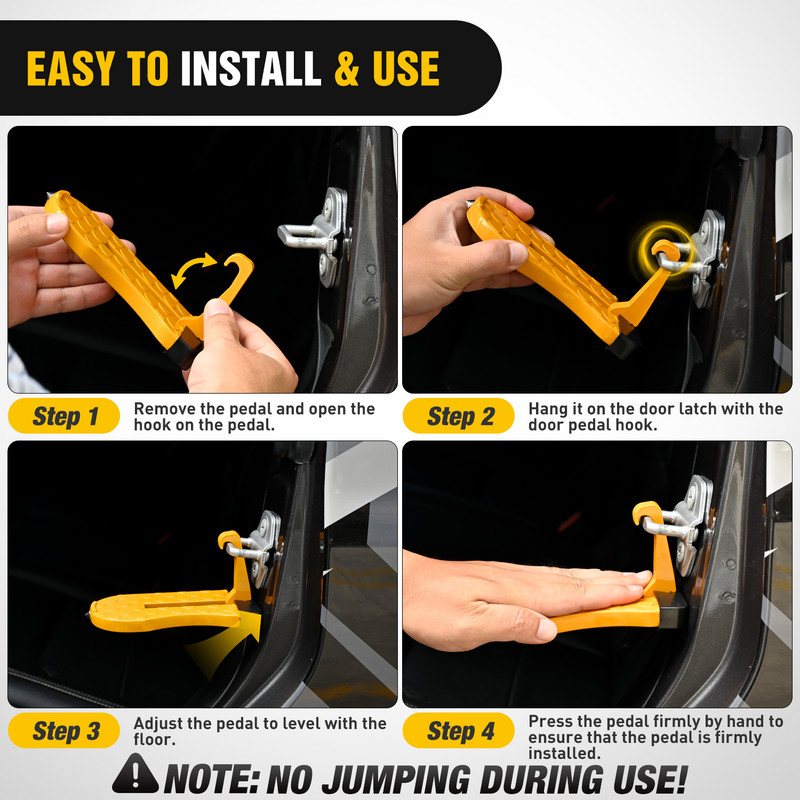 EASY TO INSTALL & USE

Step 1
Remove the pedal and open the hook on the pedal.

Step 2
Hang it on the door latch with the door pedal hook.

Step 3
Adjust the pedal to level with the floor.

Step 4
Press the pedal firmly by hand to ensure that the pedal is firmly installed.

NOTE: NO JUMPING DURING USE!