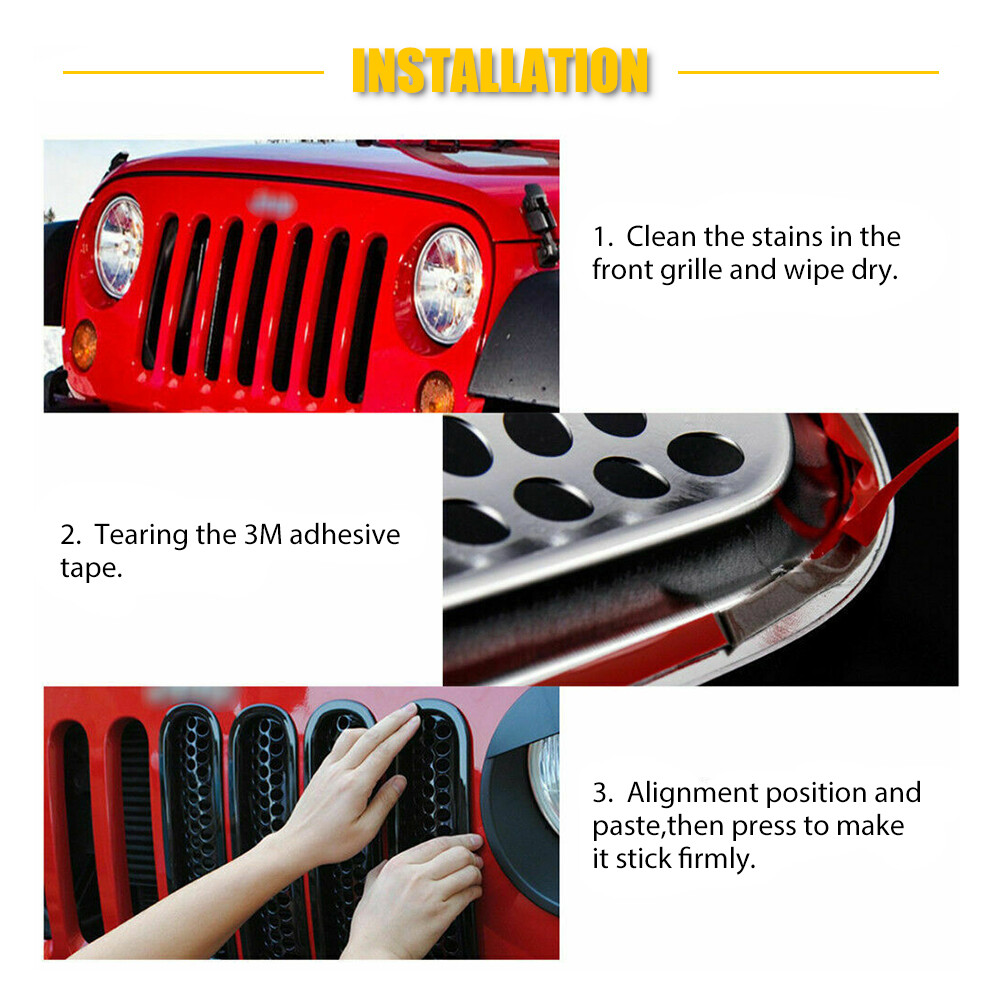 INSTALLATION

1. Clean the stains in the front grille and wipe dry.

2. Tearing the 3M adhesive tape.

3. Alignment position and paste,then press to make it stick firmly.