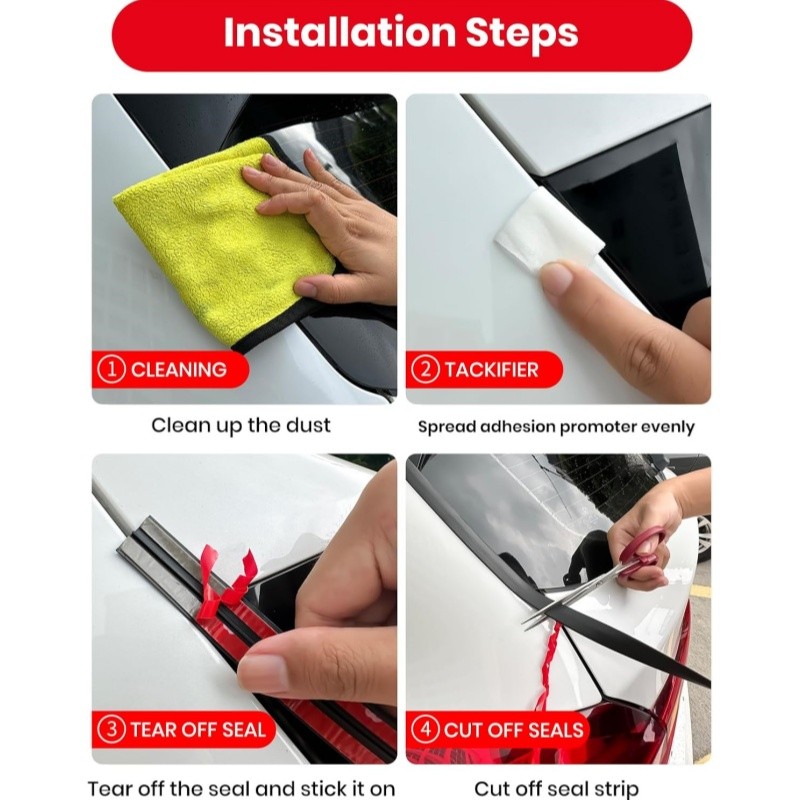 Installation Steps

① CLEANING

Clean up the dust

② TACKIFIER

Spread adhesion promoter evenly

③ TEAR OFF SEAL

Tear off the seal and stick it on

④ CUT OFF SEALS

Cut off seal strip