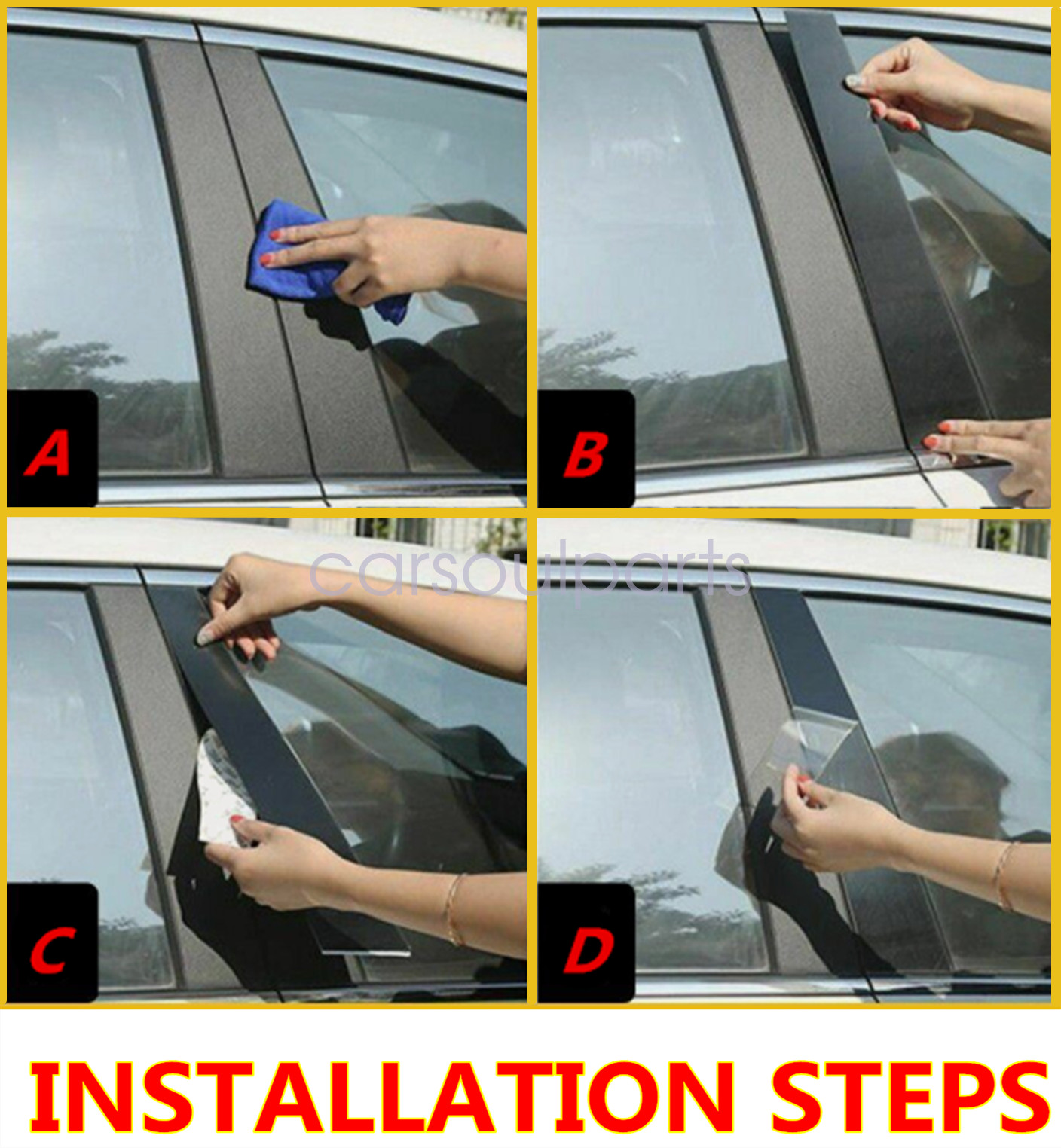 A

B

carsoulparts

C

D

INSTALLATION STEPS