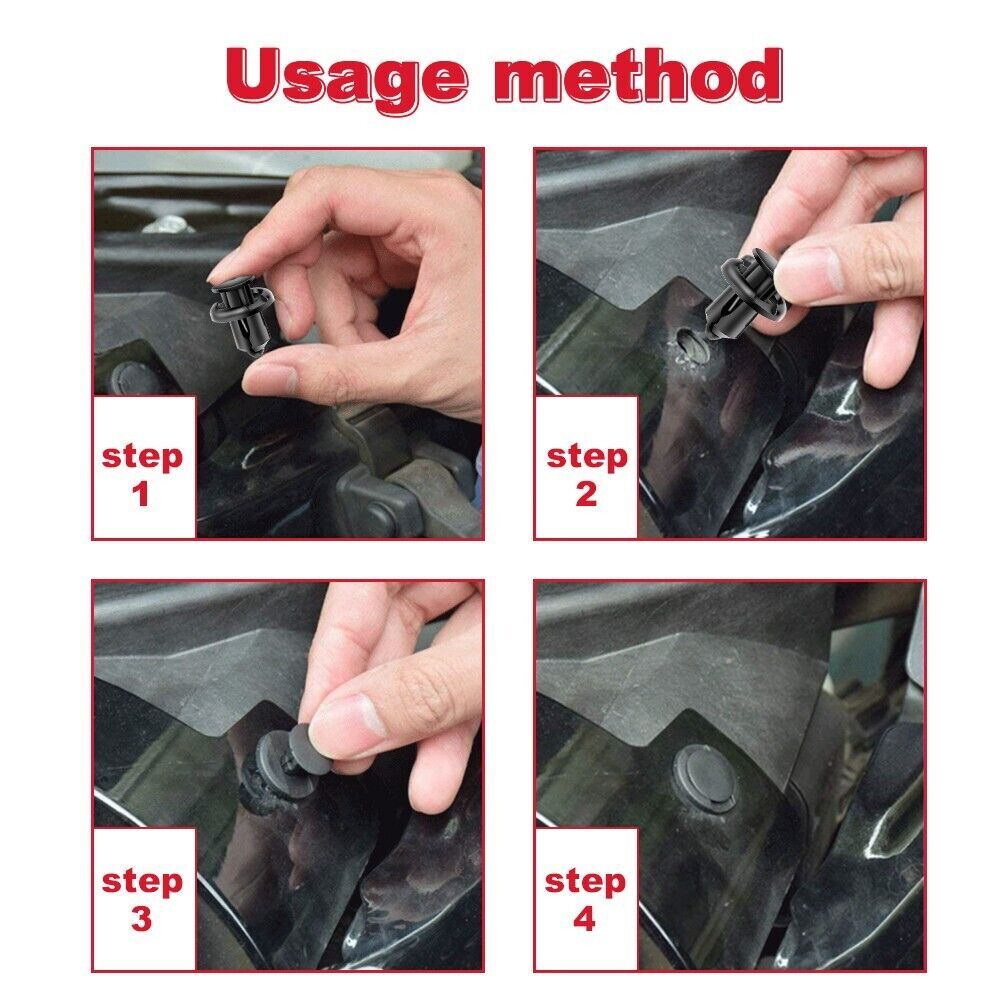 Usage method

step 1

step 2

step 3

step 4