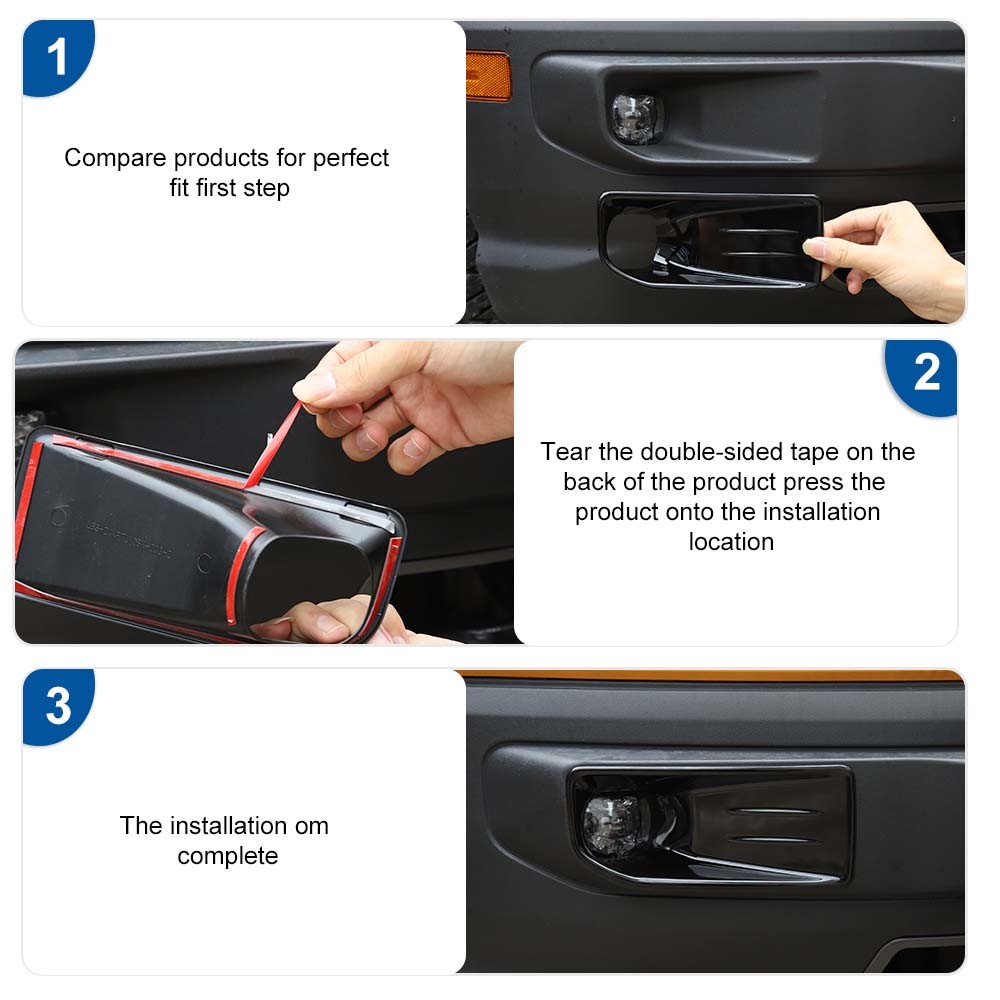 1

Compare products for perfect fit first step

2

Tear the double-sided tape on the back of the product press the product onto the installation location

3

The installation om complete