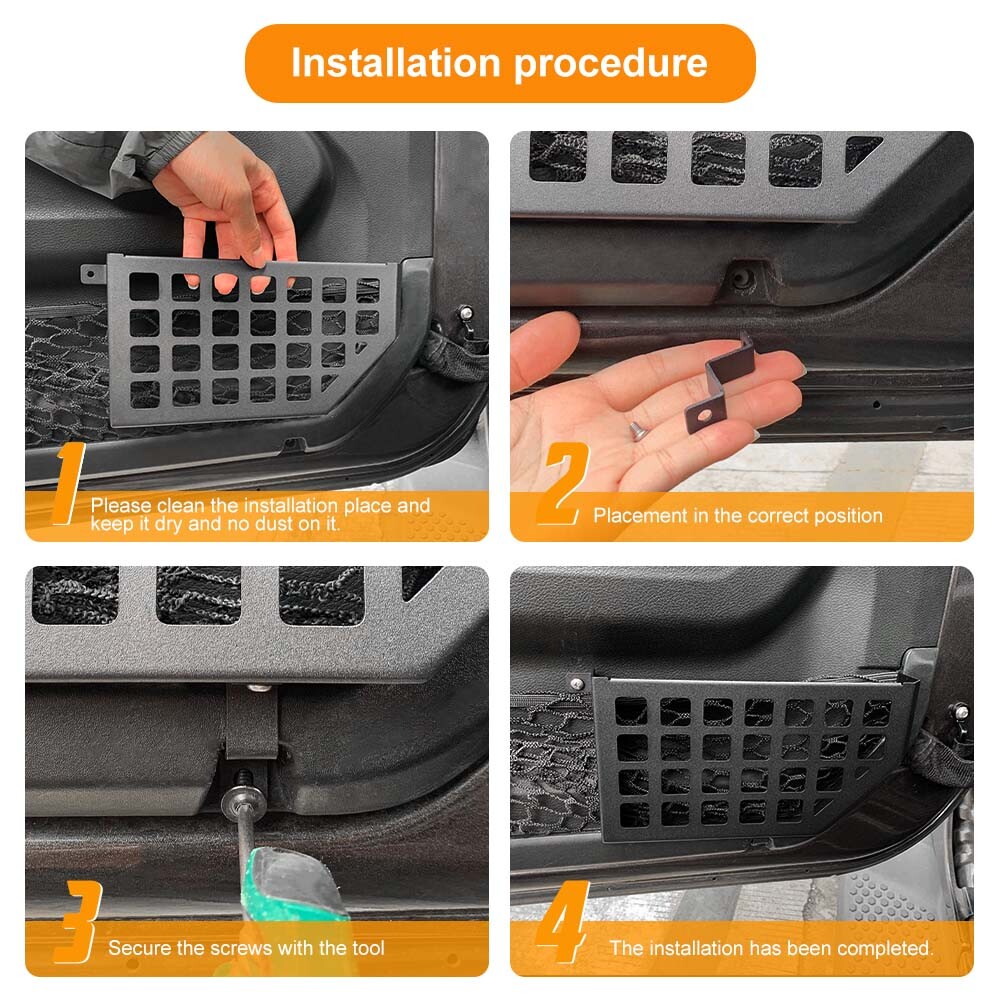 Installation procedure

1 Please clean the installation place and keep it dry and no dust on it.

2 Placement in the correct position

3 Secure the screws with the tool

4 The installation has been completed.