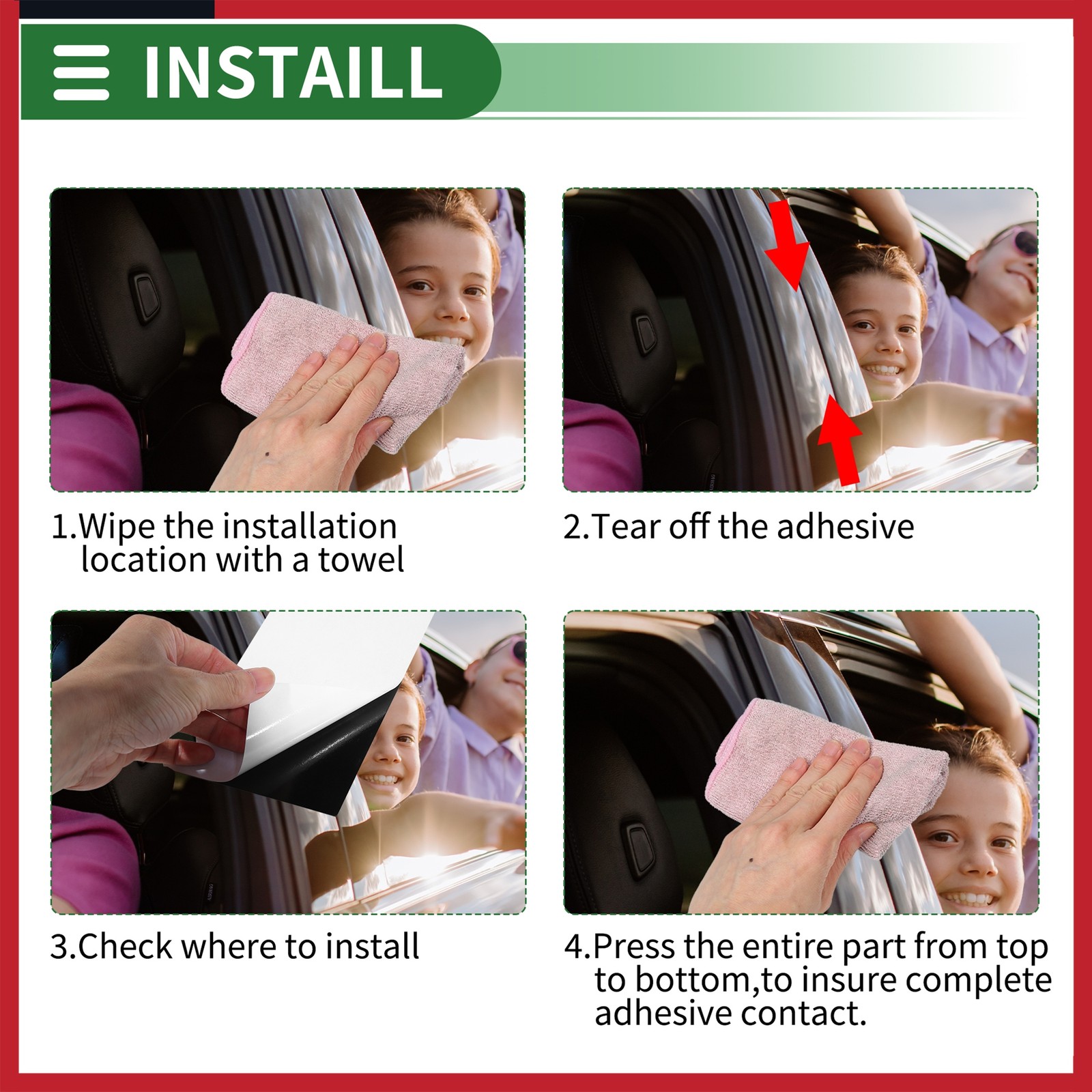 INSTAILL

1.Wipe the installation location with a towel

2.Tear off the adhesive

3.Check where to install

4.Press the entire part from top to bottom,to insure complete adhesive contact.