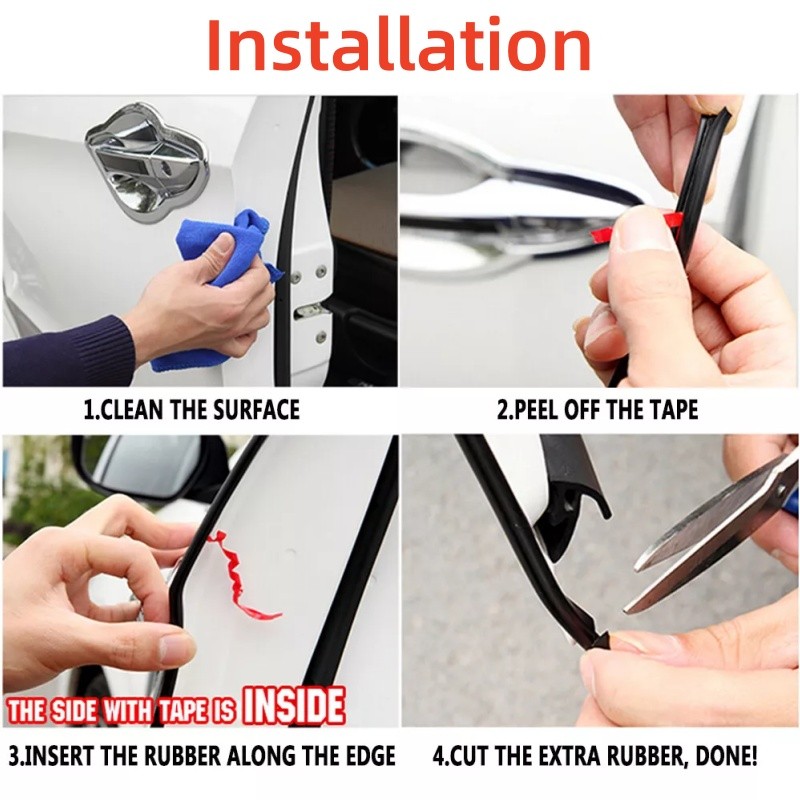 Installation

1.CLEAN THE SURFACE

2.PEEL OFF THE TAPE

THE SIDE WITH TAPE IS INSIDE

3.INSERT THE RUBBER ALONG THE EDGE

4.CUT THE EXTRA RUBBER, DONE!