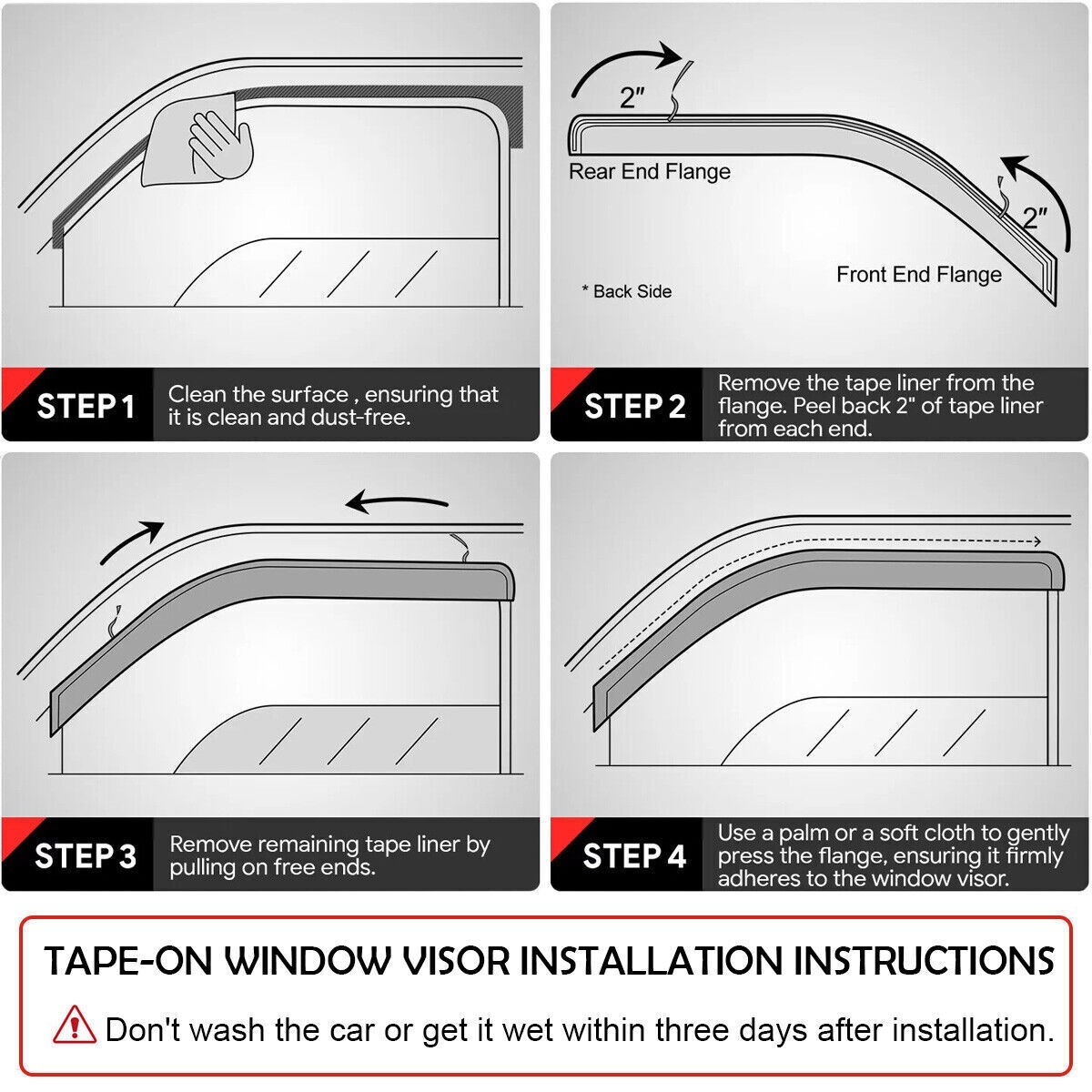 STEP 1 Clean the surface , ensuring that it is clean and dust-free.

2"

Rear End Flange

2"

Front End Flange

* Back Side

STEP 2 Remove the tape liner from the flange. Peel back 2" of tape liner from each end.

STEP 3 Remove remaining tape liner by pulling on free ends.

STEP 4 Use a palm or a soft cloth to gently press the flange, ensuring it firmly adheres to the window visor.

TAPE-ON WINDOW VISOR INSTALLATION INSTRUCTIONS

Don't wash the car or get it wet within three days after installation.