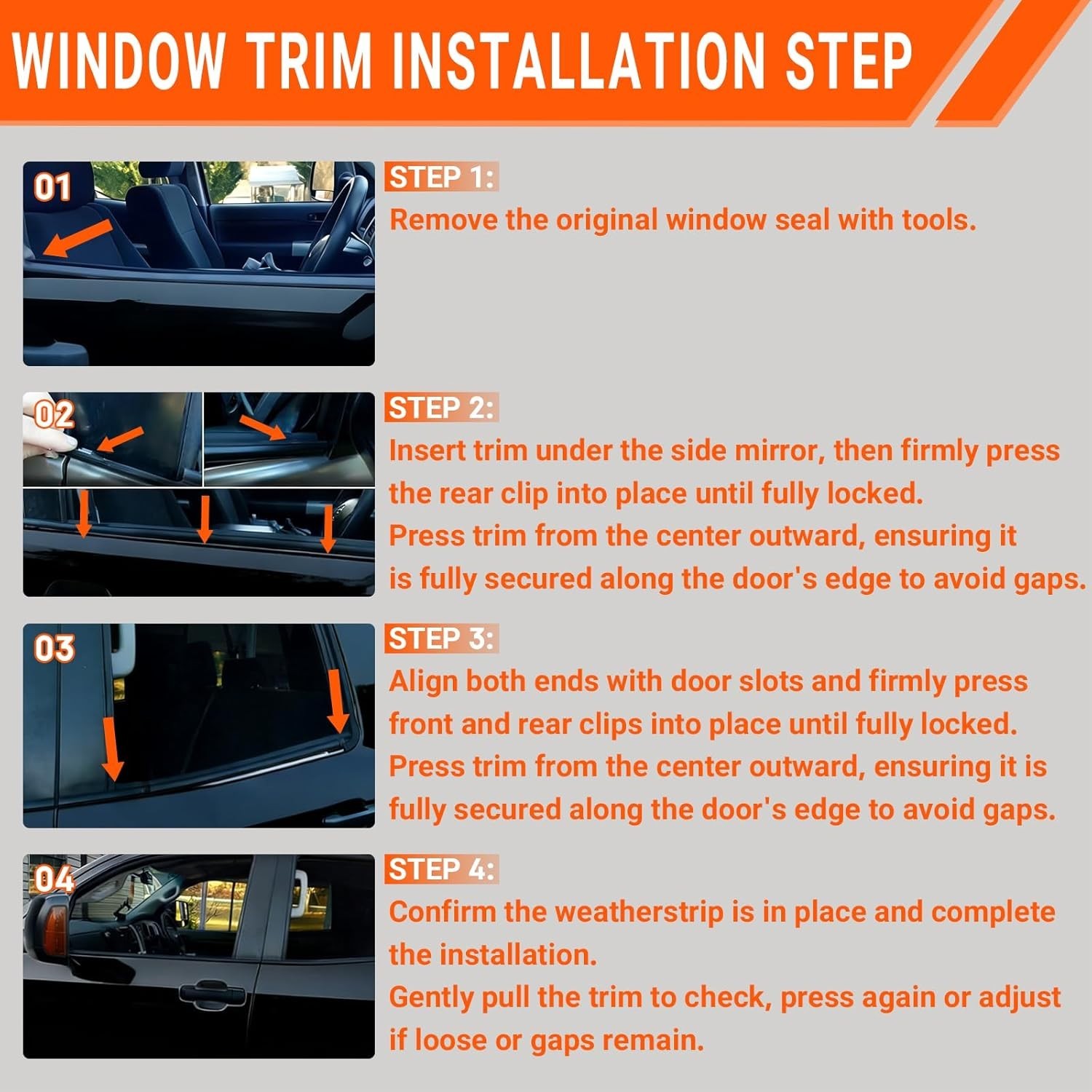 WINDOW TRIM INSTALLATION STEP

01

STEP 1:
Remove the original window seal with tools.

02

STEP 2:
Insert trim under the side mirror, then firmly press the rear clip into place until fully locked.
Press trim from the center outward, ensuring it is fully secured along the door's edge to avoid gaps.

03

STEP 3:
Align both ends with door slots and firmly press front and rear clips into place until fully locked.
Press trim from the center outward, ensuring it is fully secured along the door's edge to avoid gaps.

04

STEP 4:
Confirm the weatherstrip is in place and complete the installation.
Gently pull the trim to check, press again or adjust if loose or gaps remain.