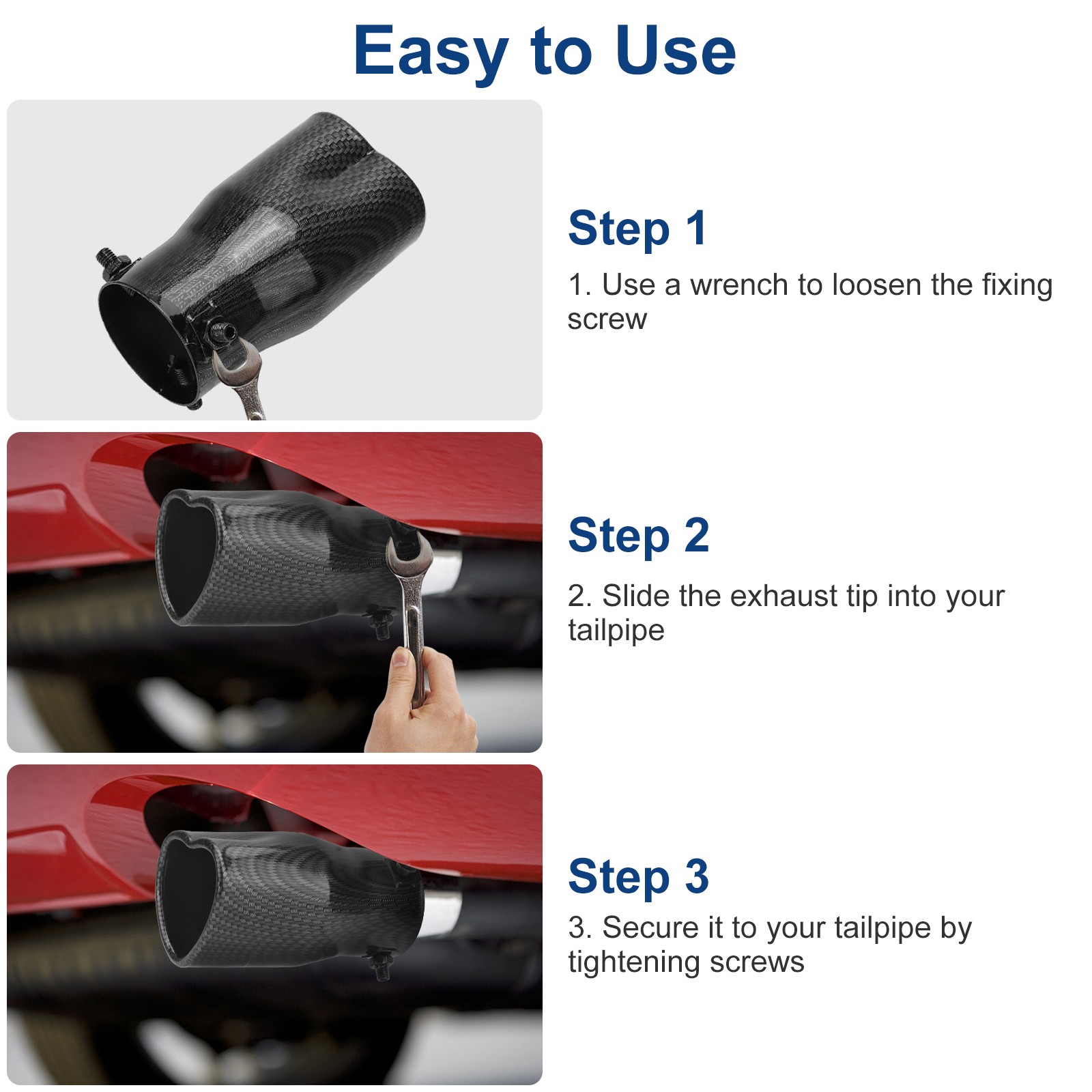 Easy to Use

Step 1

1. Use a wrench to loosen the fixing screw

Step 2

2. Slide the exhaust tip into your tailpipe

Step 3

3. Secure it to your tailpipe by tightening screws