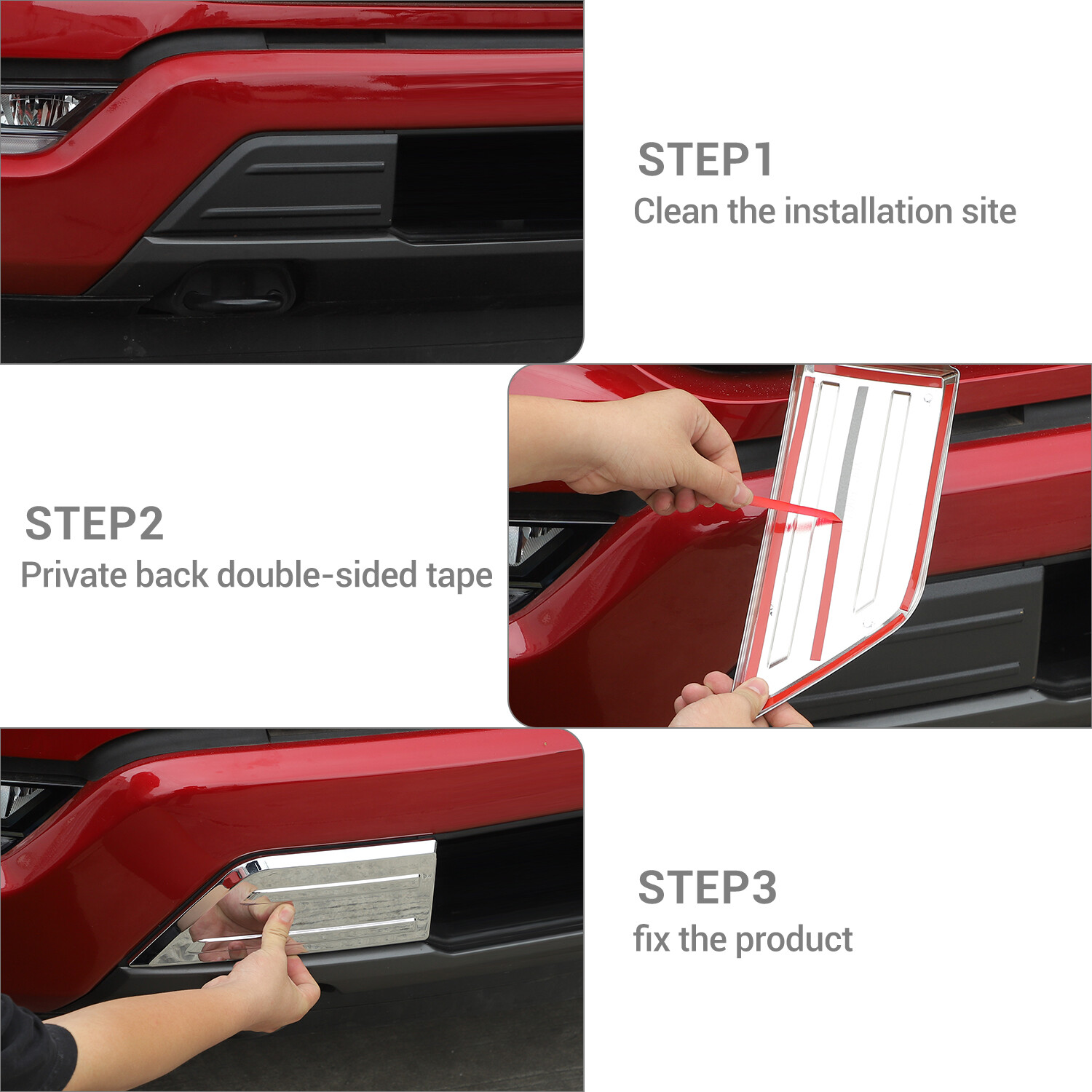 STEP1
Clean the installation site

STEP2
Private back double-sided tape

STEP3
fix the product