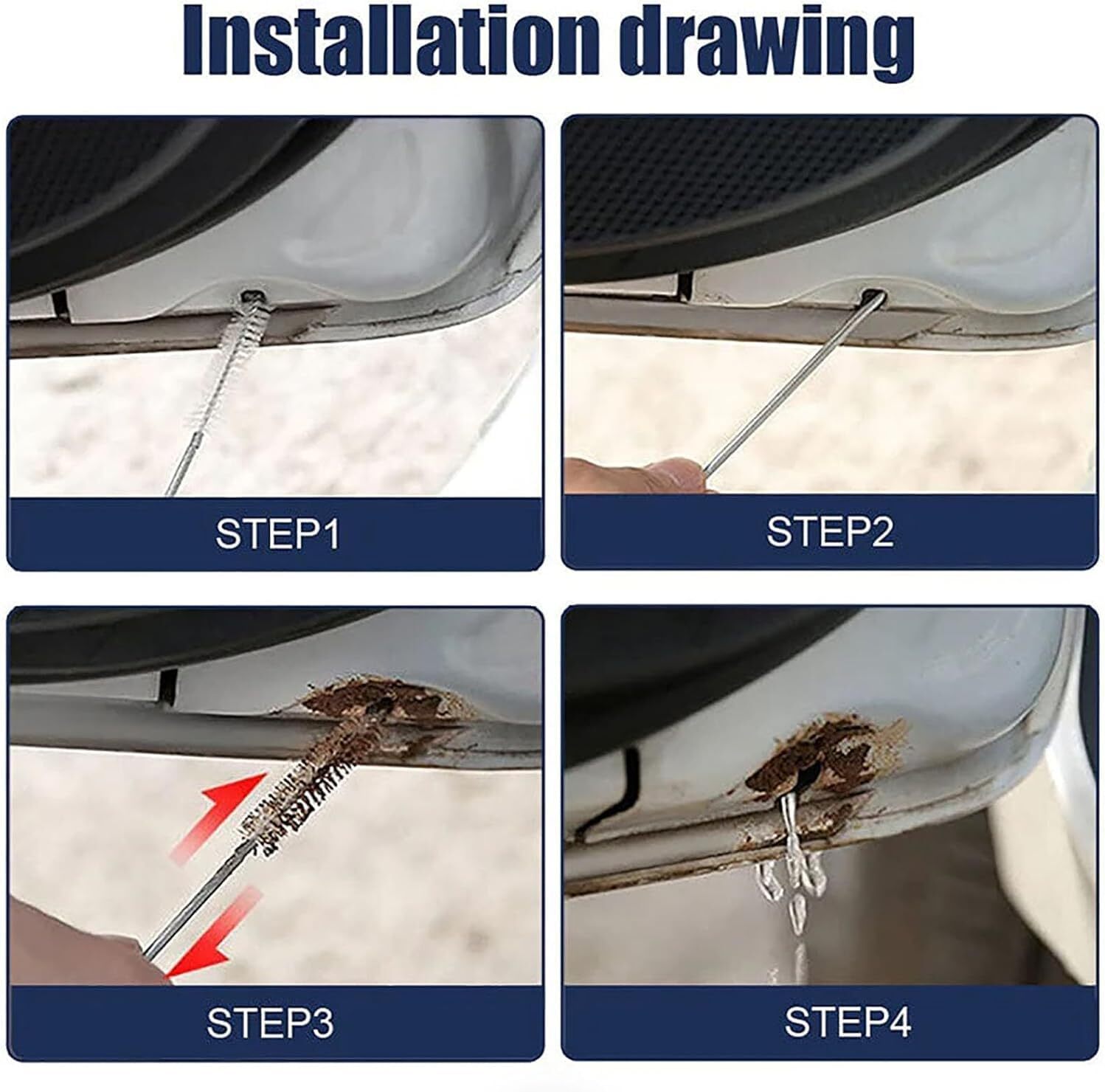 Installation drawing

STEP1

STEP2

STEP3

STEP4