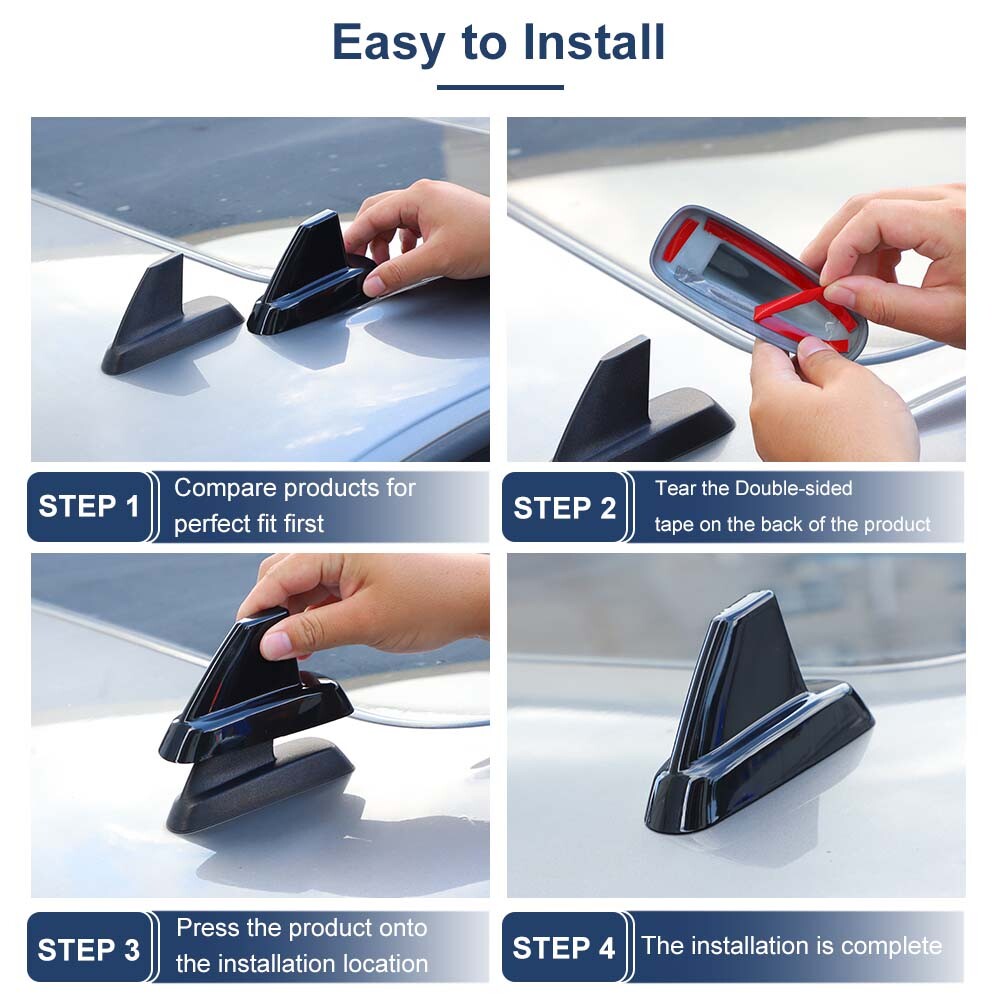 Easy to Install

STEP 1
Compare products for perfect fit first

STEP 2
Tear the Double-sided tape on the back of the product

STEP 3
Press the product onto the installation location

STEP 4
The installation is complete