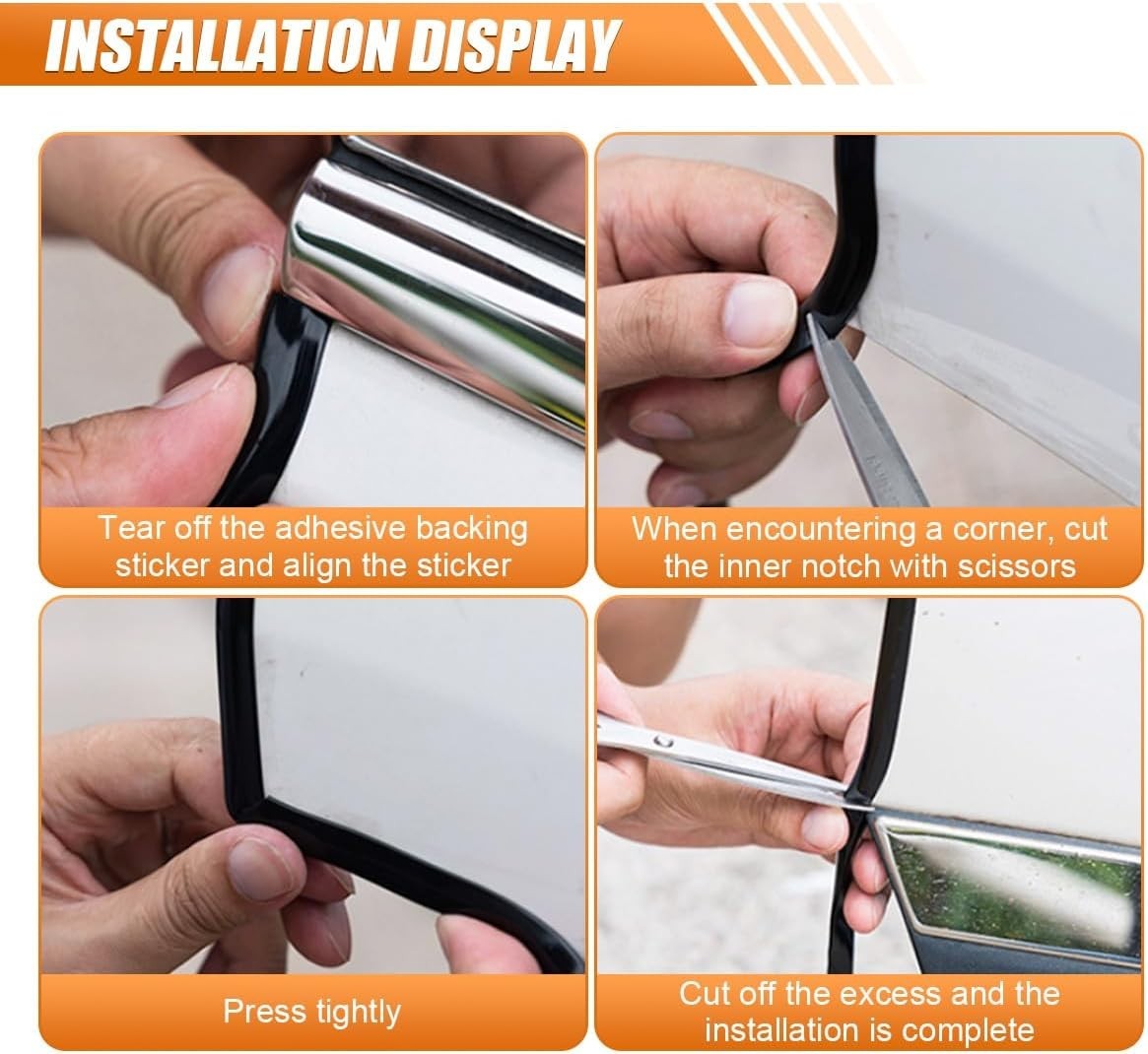 INSTALLATION DISPLAY

Tear off the adhesive backing sticker and align the sticker

When encountering a corner, cut the inner notch with scissors

Press tightly

Cut off the excess and the installation is complete